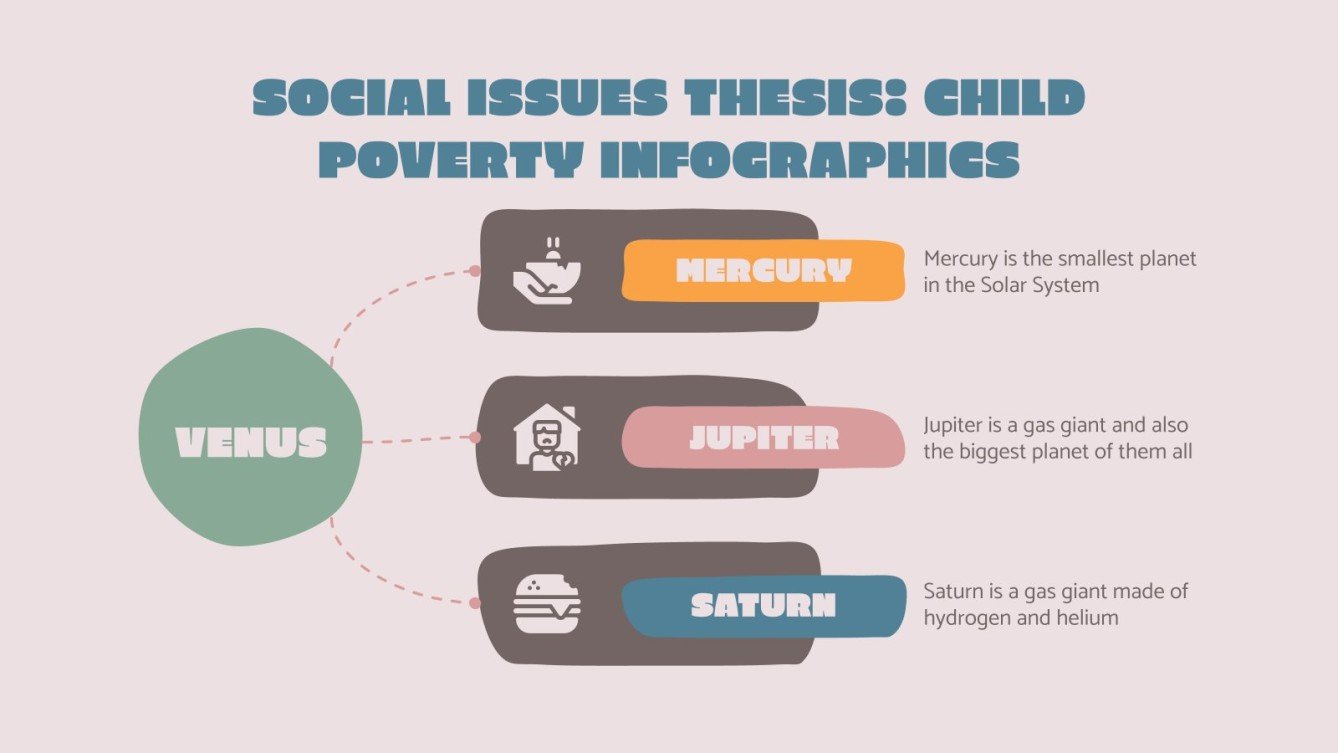 SOCIAL ISSUES THESIS: CHILD POVERTY INFOGRAPHICS

VENUS

MERCURY

Mercury is the smallest planet in the Solar System

JUPITER

Jupiter is a gas giant and also the biggest planet of them all

SATURN

Saturn is a gas giant made of hydrogen and helium