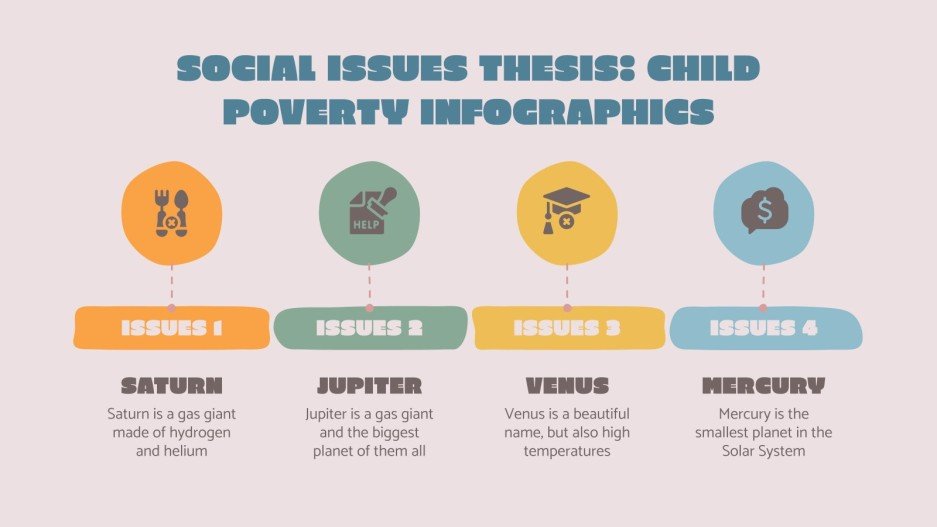 SOCIAL ISSUES THESIS: CHILD POVERTY INFOGRAPHICS

HELP

$

ISSUES 1

SATURN

Saturn is a gas giant made of hydrogen and helium

ISSUES 2

JUPITER

Jupiter is a gas giant and the biggest planet of them all

ISSUES 3

VENUS

Venus is a beautiful name, but also high temperatures

ISSUES 4

MERCURY

Mercury is the smallest planet in the Solar System