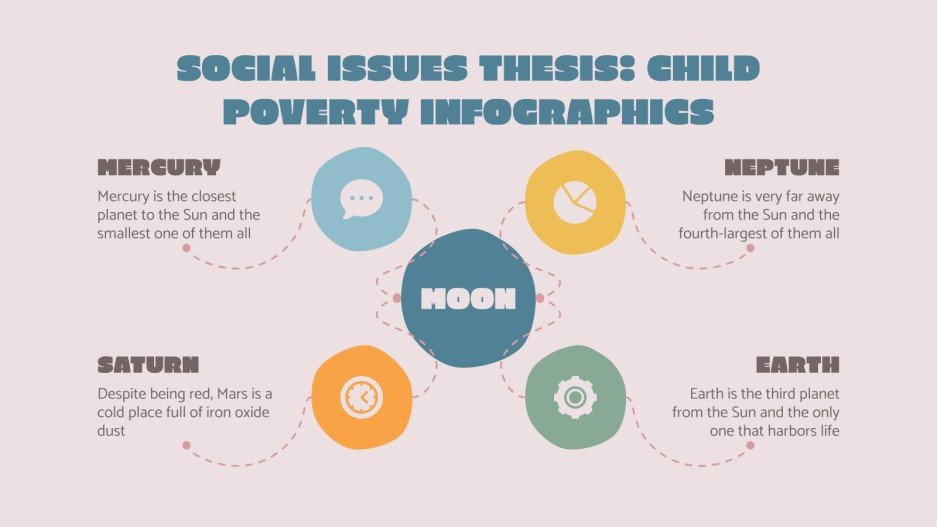 SOCIAL ISSUES THESIS: CHILD POVERTY INFOGRAPHICS

MERCURY

Mercury is the closest planet to the Sun and the smallest one of them all

NEPTUNE

Neptune is very far away from the Sun and the fourth-largest of them all

MOON

SATURN

Despite being red, Mars is a cold place full of iron oxide dust

EARTH

Earth is the third planet from the Sun and the only one that harbors life