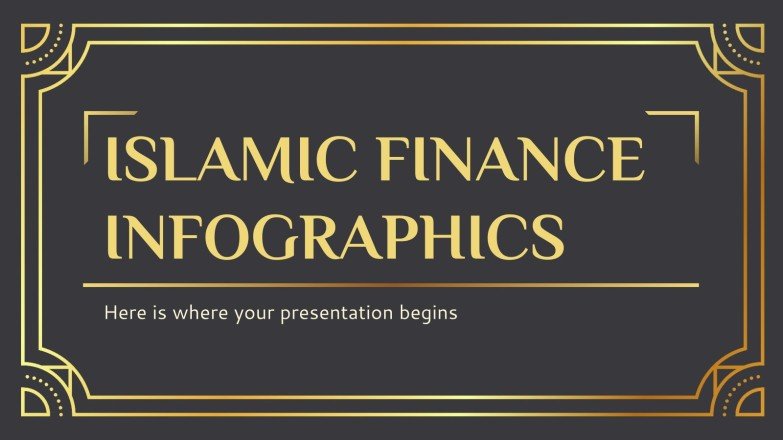 ISLAMIC FINANCE INFOGRAPHICS

Here is where your presentation begins