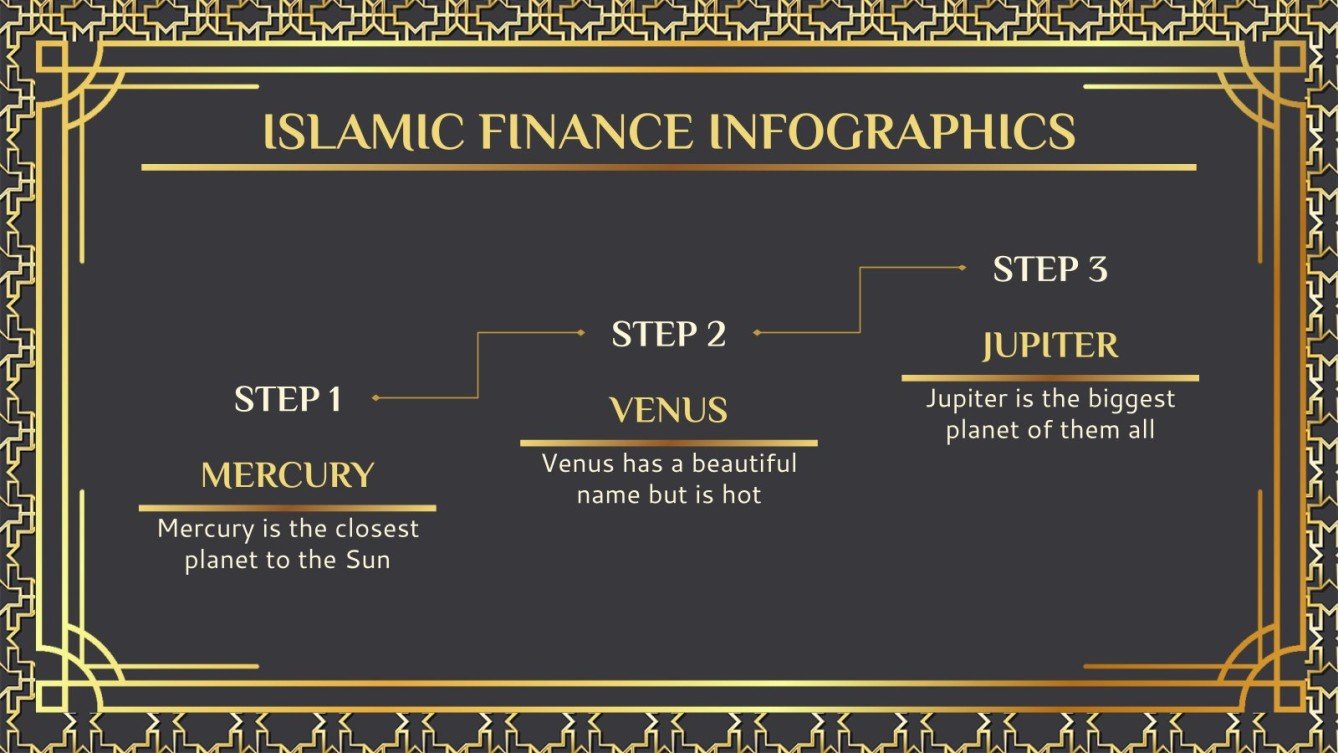 ISLAMIC FINANCE INFOGRAPHICS

STEP 1

MERCURY

Mercury is the closest planet to the Sun

STEP 2

VENUS

Venus has a beautiful name but is hot

STEP 3

JUPITER

Jupiter is the biggest planet of them all