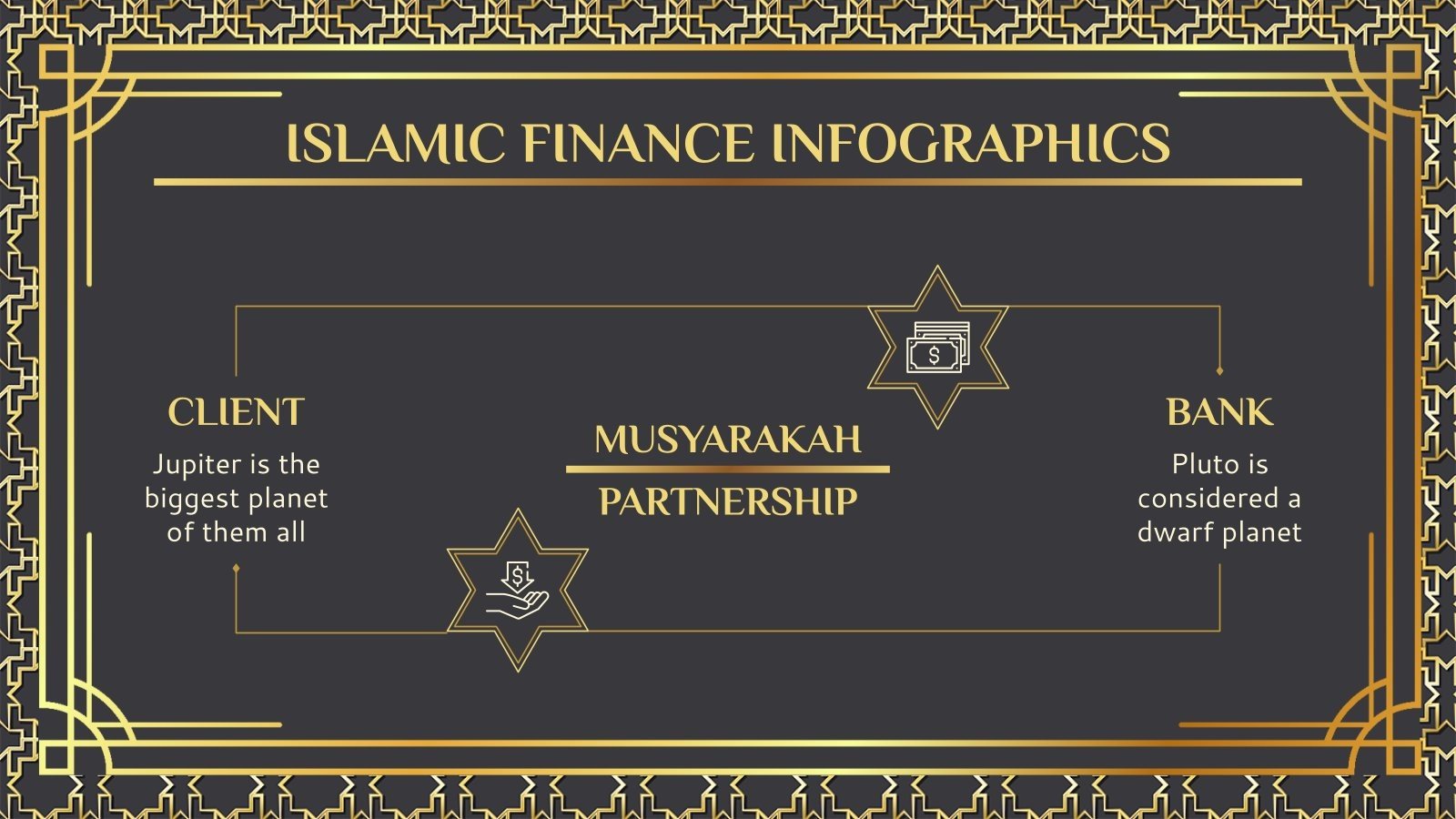 ISLAMIC FINANCE INFOGRAPHICS

CLIENT

Jupiter is the biggest planet of them all

MUSYARAKAH

PARTNERSHIP

BANK

Pluto is considered a dwarf planet