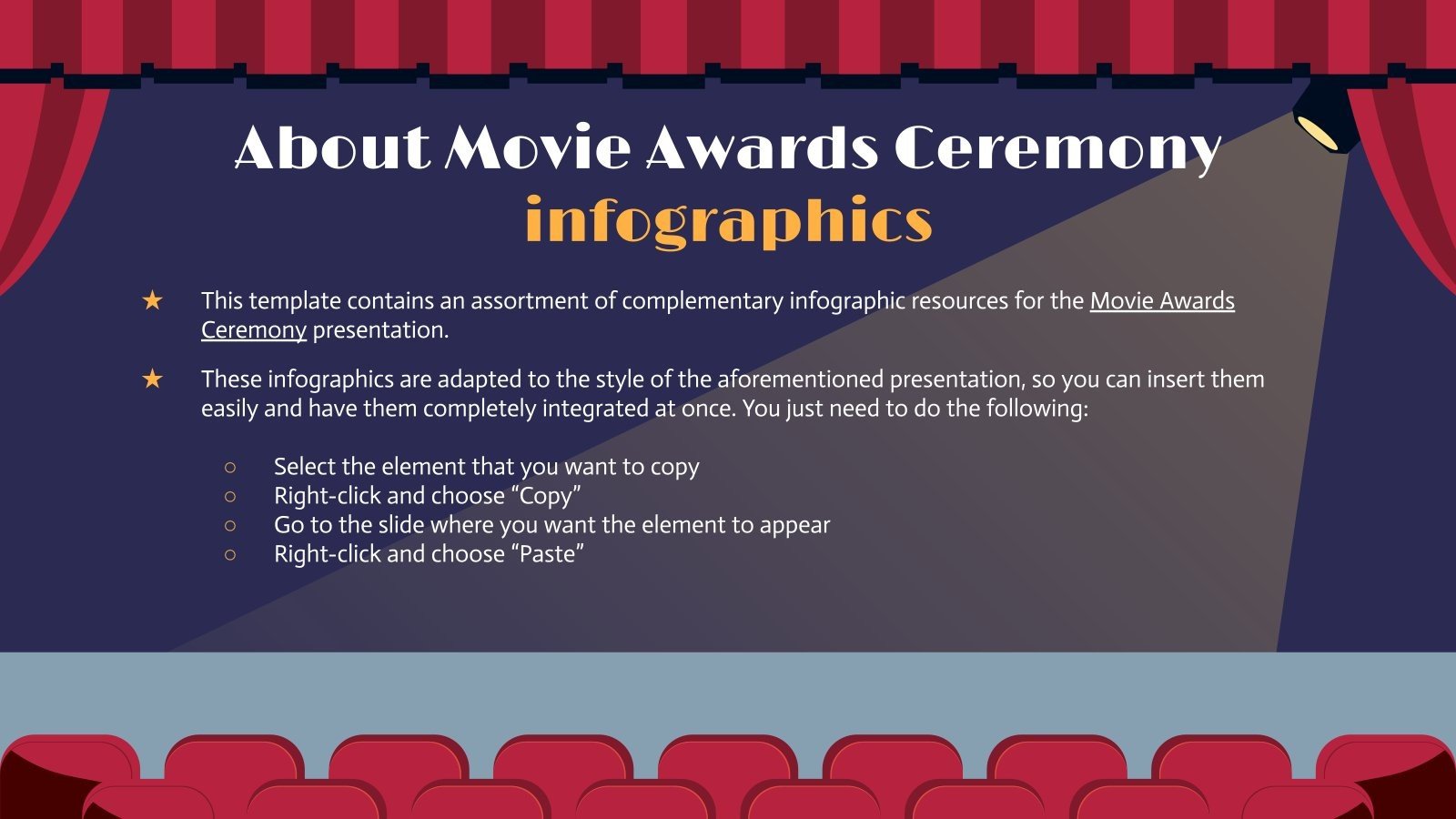 About Movie Awards Ceremony infographics

★ This template contains an assortment of complementary infographic resources for the Movie Awards Ceremony presentation.

★ These infographics are adapted to the style of the aforementioned presentation, so you can insert them easily and have them completely integrated at once. You just need to do the following:

○ Select the element that you want to copy
○ Right-click and choose “Copy”
○ Go to the slide where you want the element to appear
○ Right-click and choose “Paste”