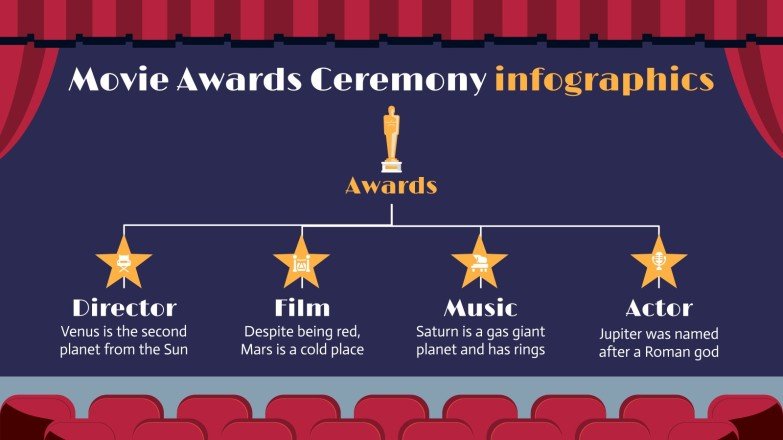 Movie Awards Ceremony infographics

Awards

Director
Venus is the second planet from the Sun

Film
Despite being red, Mars is a cold place

Music
Saturn is a gas giant planet and has rings

Actor
Jupiter was named after a Roman god