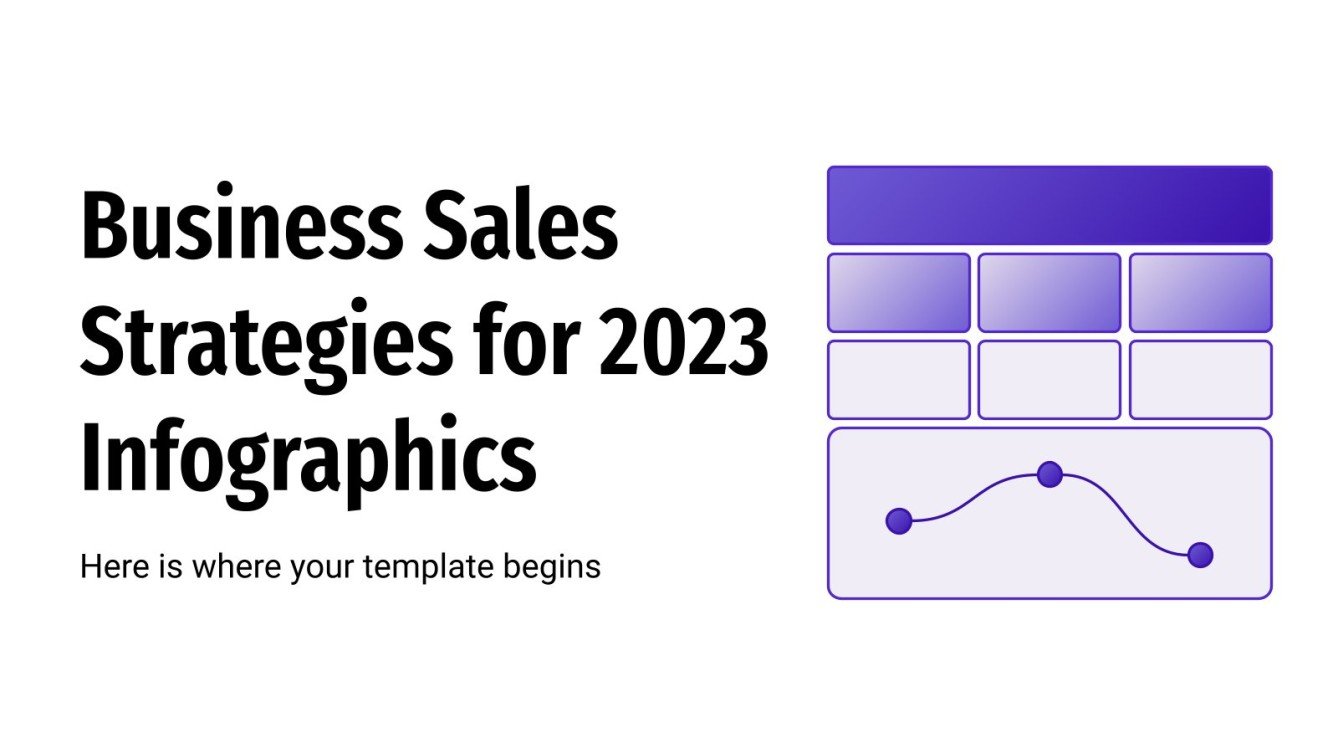 Business Sales Strategies for 2023 Infographics

Here is where your template begins