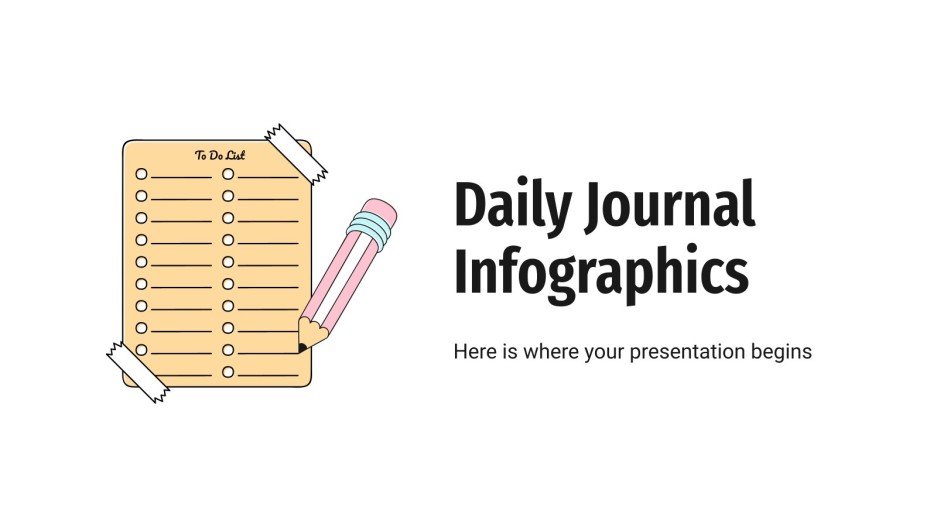 To Do List

Daily Journal Infographics

Here is where your presentation begins