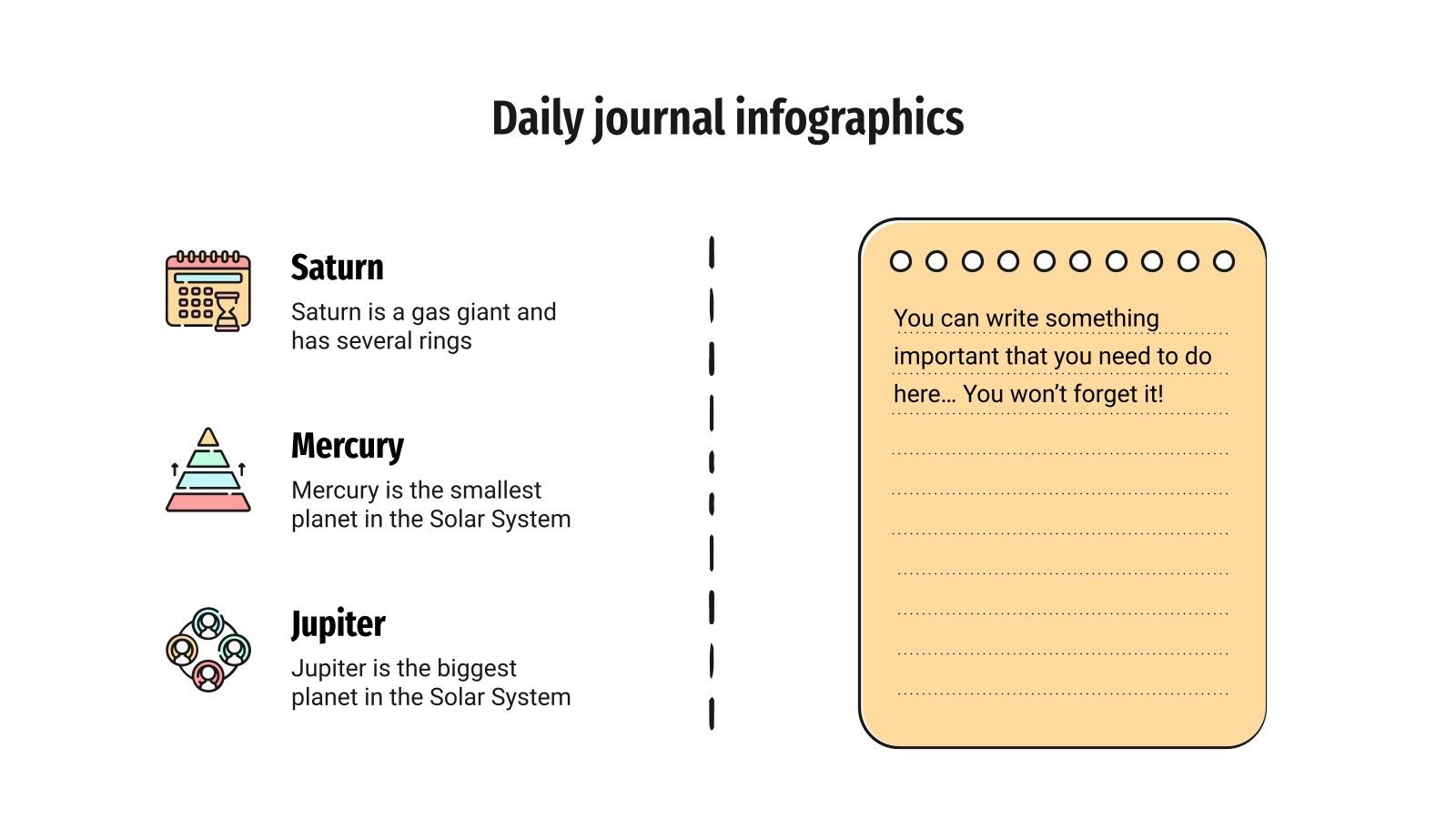 Daily journal infographics

Saturn
Saturn is a gas giant and has several rings

Mercury
Mercury is the smallest planet in the Solar System

Jupiter
Jupiter is the biggest planet in the Solar System

You can write something important that you need to do here… You won't forget it!