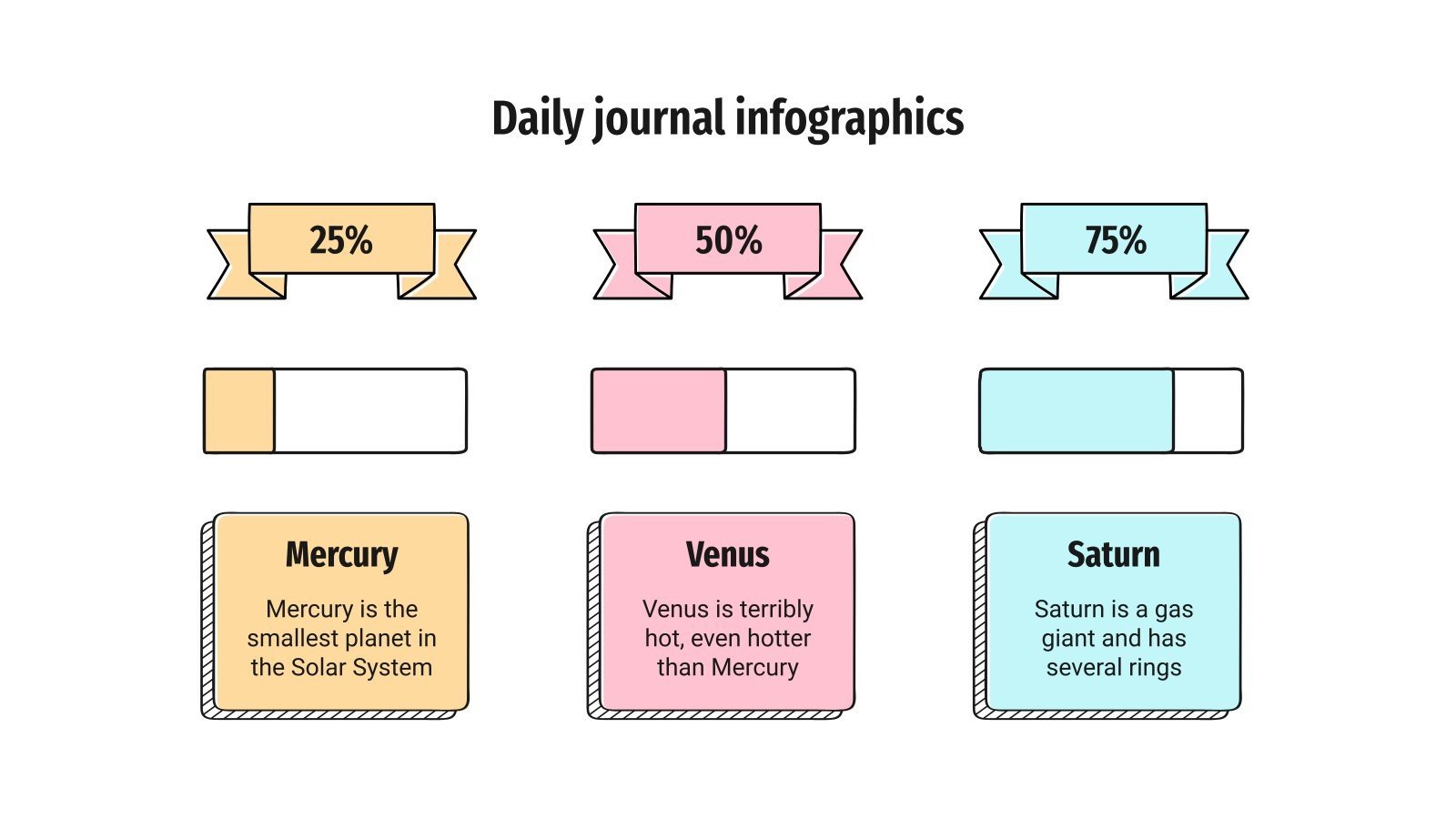 Daily journal infographics

25%

Mercury

Mercury is the smallest planet in the Solar System

50%

Venus

Venus is terribly hot, even hotter than Mercury

75%

Saturn

Saturn is a gas giant and has several rings