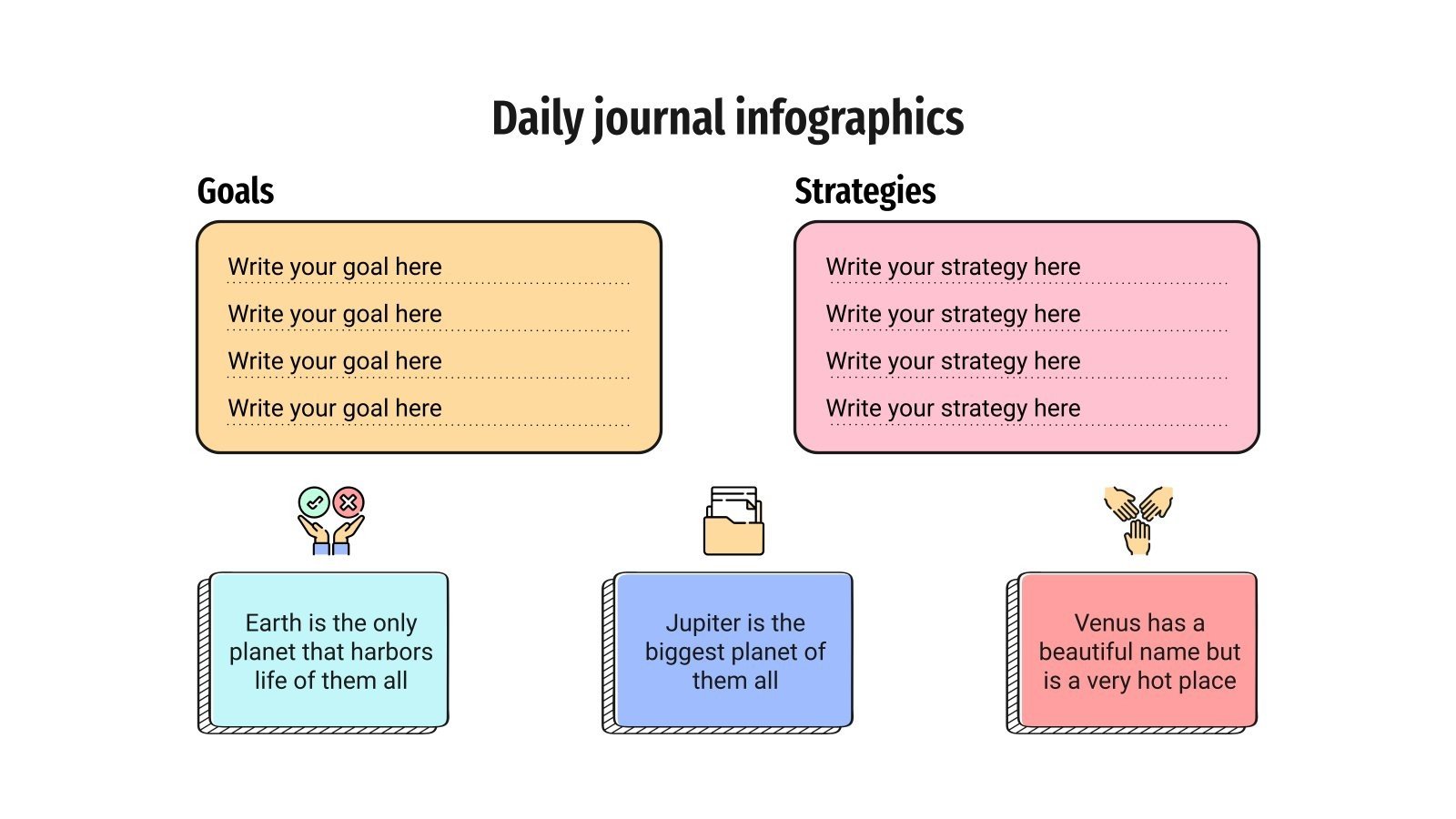 Daily journal infographics

Goals

Write your goal here

Write your goal here

Write your goal here

Write your goal here

Strategies

Write your strategy here

Write your strategy here

Write your strategy here

Write your strategy here

Earth is the only planet that harbors life of them all

Jupiter is the biggest planet of them all

Venus has a beautiful name but is a very hot place