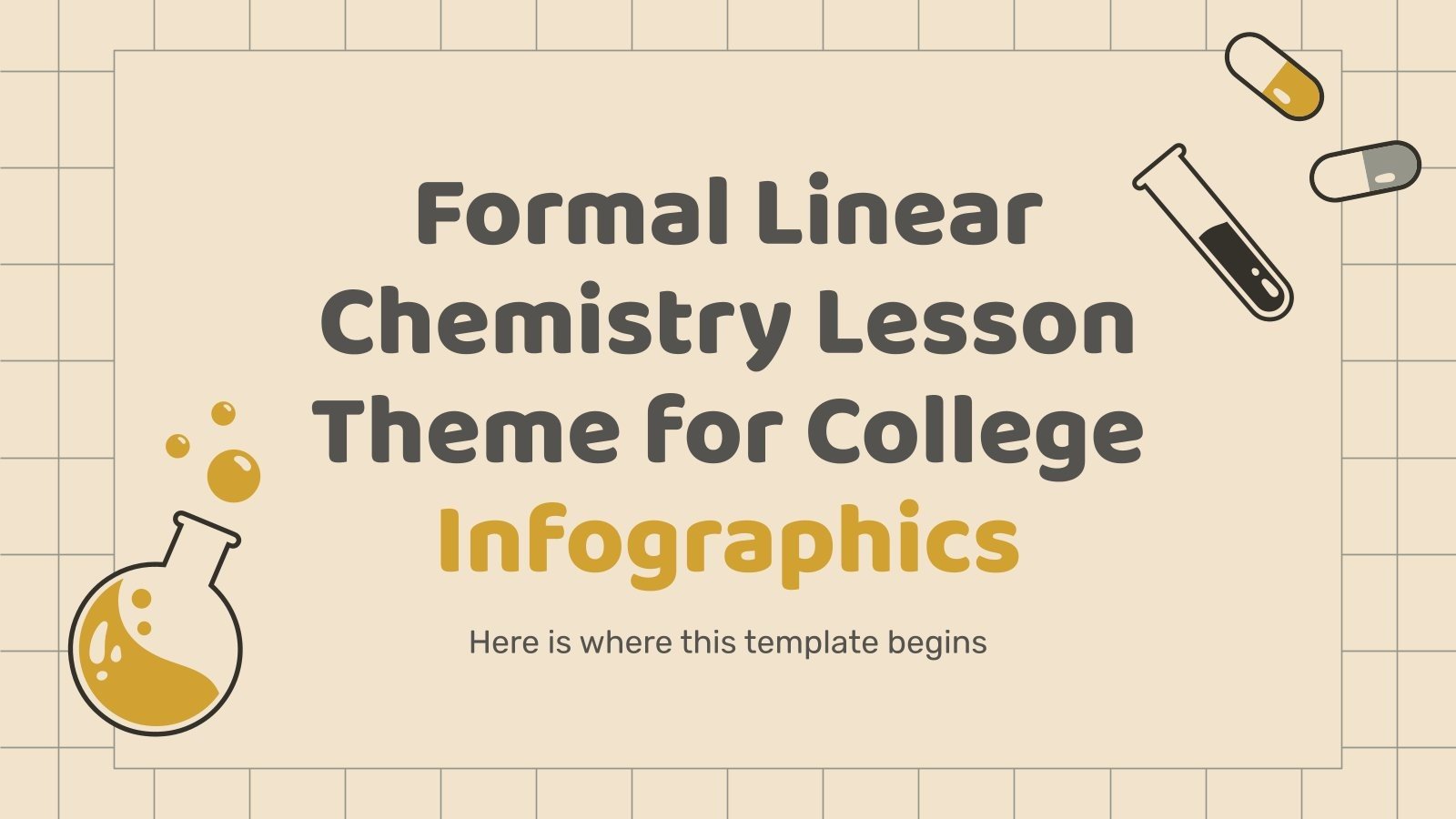 Formal Linear Chemistry Lesson Theme for College Infographics

Here is where this template begins