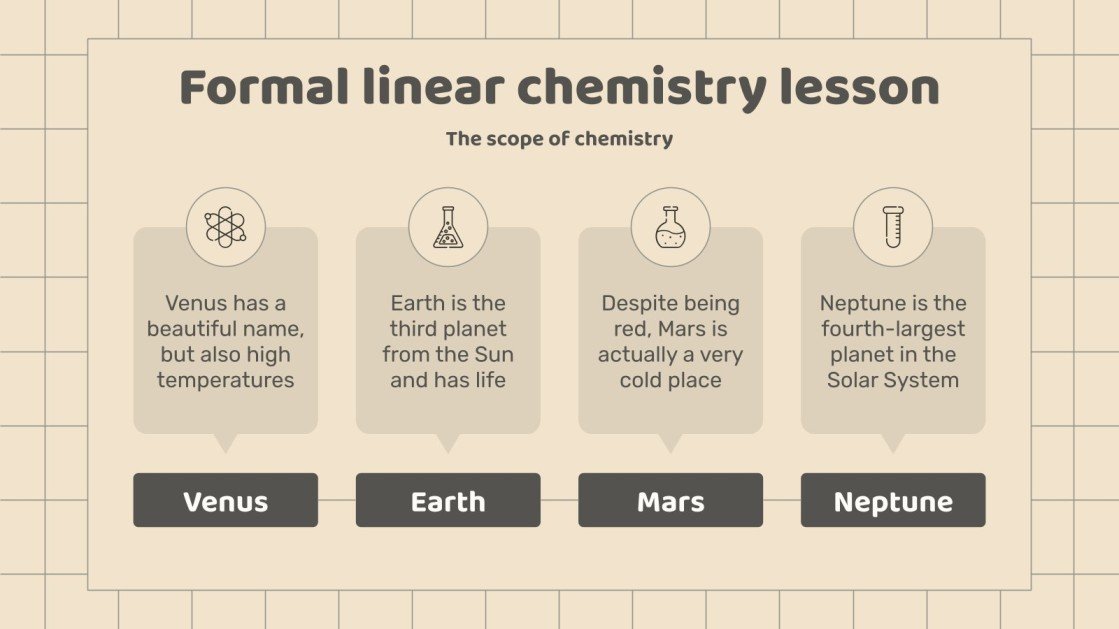 Formal linear chemistry lesson

The scope of chemistry

Venus has a beautiful name, but also high temperatures

Venus

Earth is the third planet from the Sun and has life

Earth

Despite being red, Mars is actually a very cold place

Mars

Neptune is the fourth-largest planet in the Solar System

Neptune