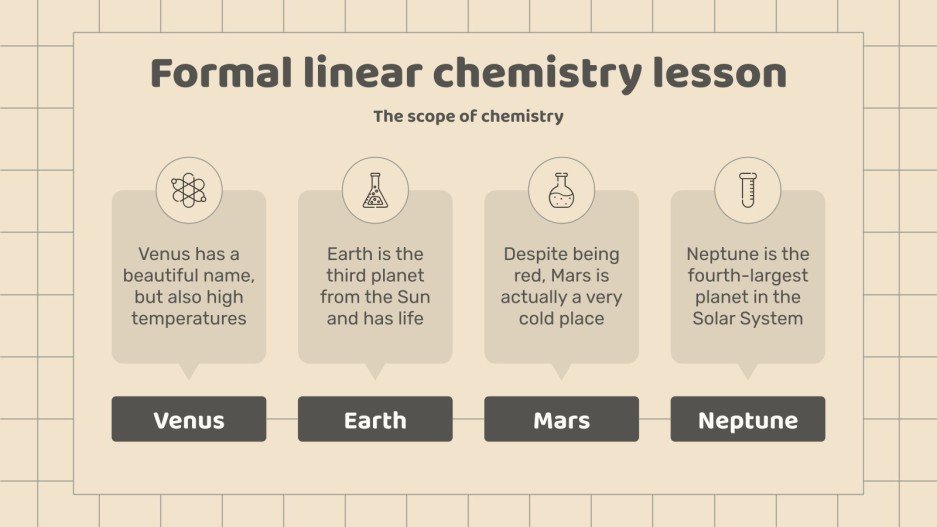 Formal linear chemistry lesson

The scope of chemistry

Venus has a beautiful name, but also high temperatures

Venus

Earth is the third planet from the Sun and has life

Earth

Despite being red, Mars is actually a very cold place

Mars

Neptune is the fourth-largest planet in the Solar System

Neptune