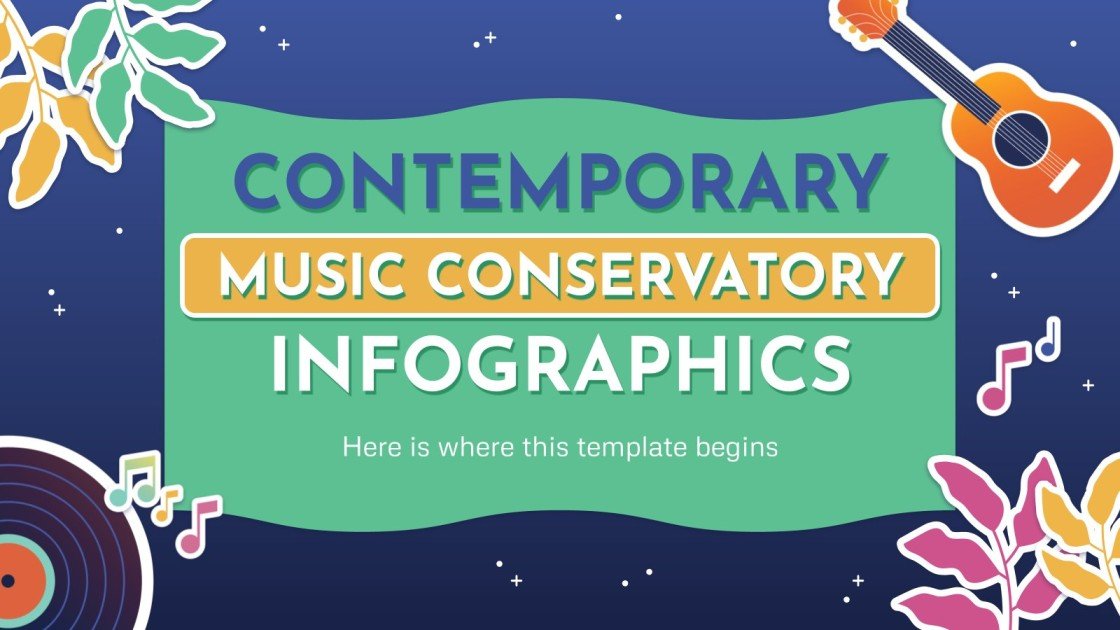 CONTEMPORARY
MUSIC CONSERVATORY
INFOGRAPHICS

Here is where this template begins