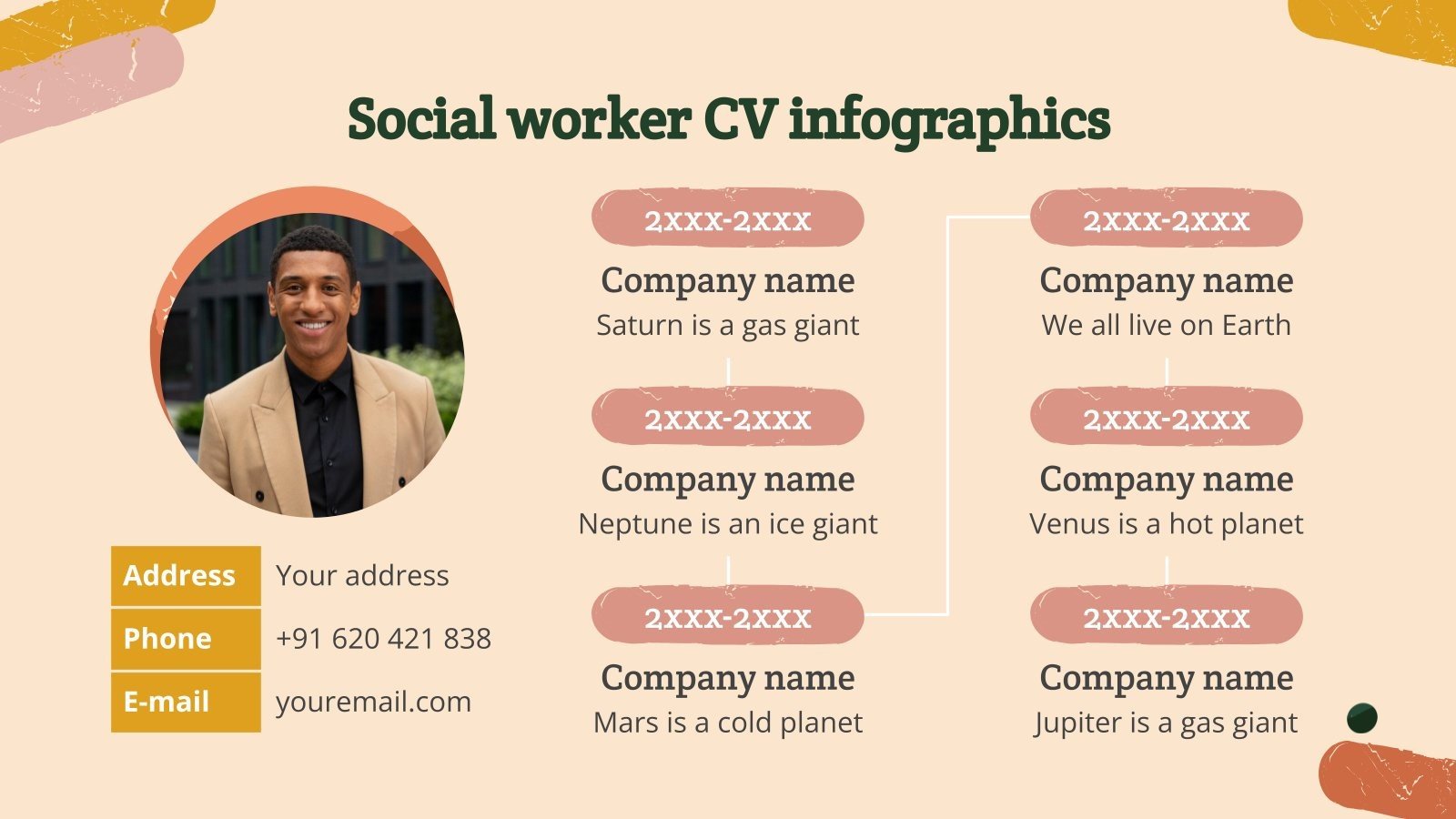 Social worker CV infographics

| Address | Your address |
|---|---|
| Phone | +91 620 421 838 |
| E-mail | youremail.com |

2xxx-2xxx
Company name
Saturn is a gas giant

2xxx-2xxx
Company name
Neptune is an ice giant

2xxx-2xxx
Company name
Mars is a cold planet

2xxx-2xxx
Company name
We all live on Earth

2xxx-2xxx
Company name
Venus is a hot planet

2xxx-2xxx
Company name
Jupiter is a gas giant