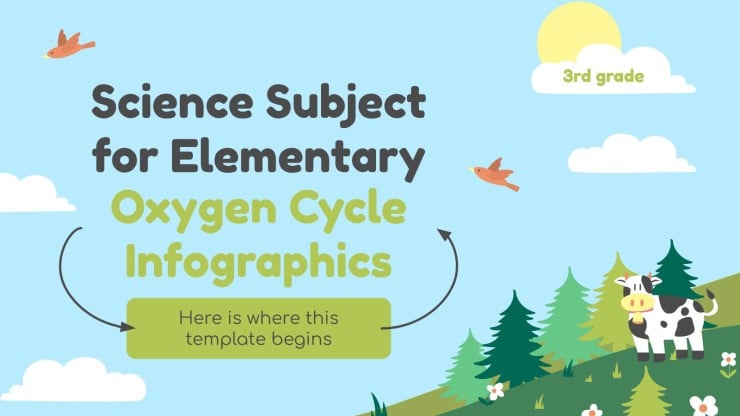 3rd grade

Science Subject for Elementary
Oxygen Cycle Infographics

Here is where this template begins