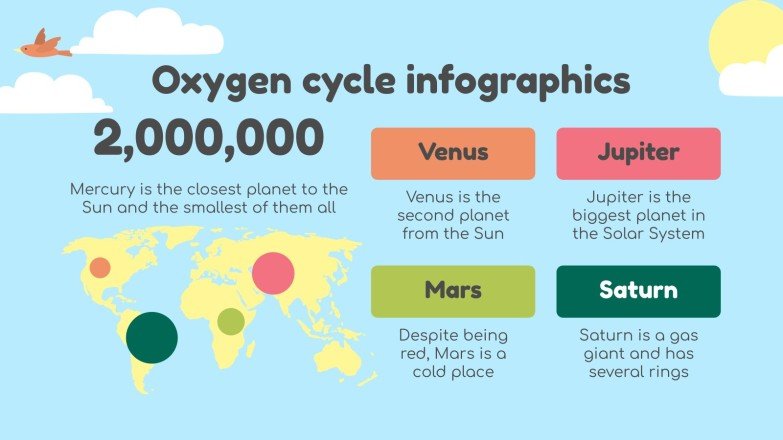 Oxygen cycle infographics

2,000,000

Mercury is the closest planet to the Sun and the smallest of them all

Venus

Venus is the second planet from the Sun

Jupiter

Jupiter is the biggest planet in the Solar System

Mars

Despite being red, Mars is a cold place

Saturn

Saturn is a gas giant and has several rings