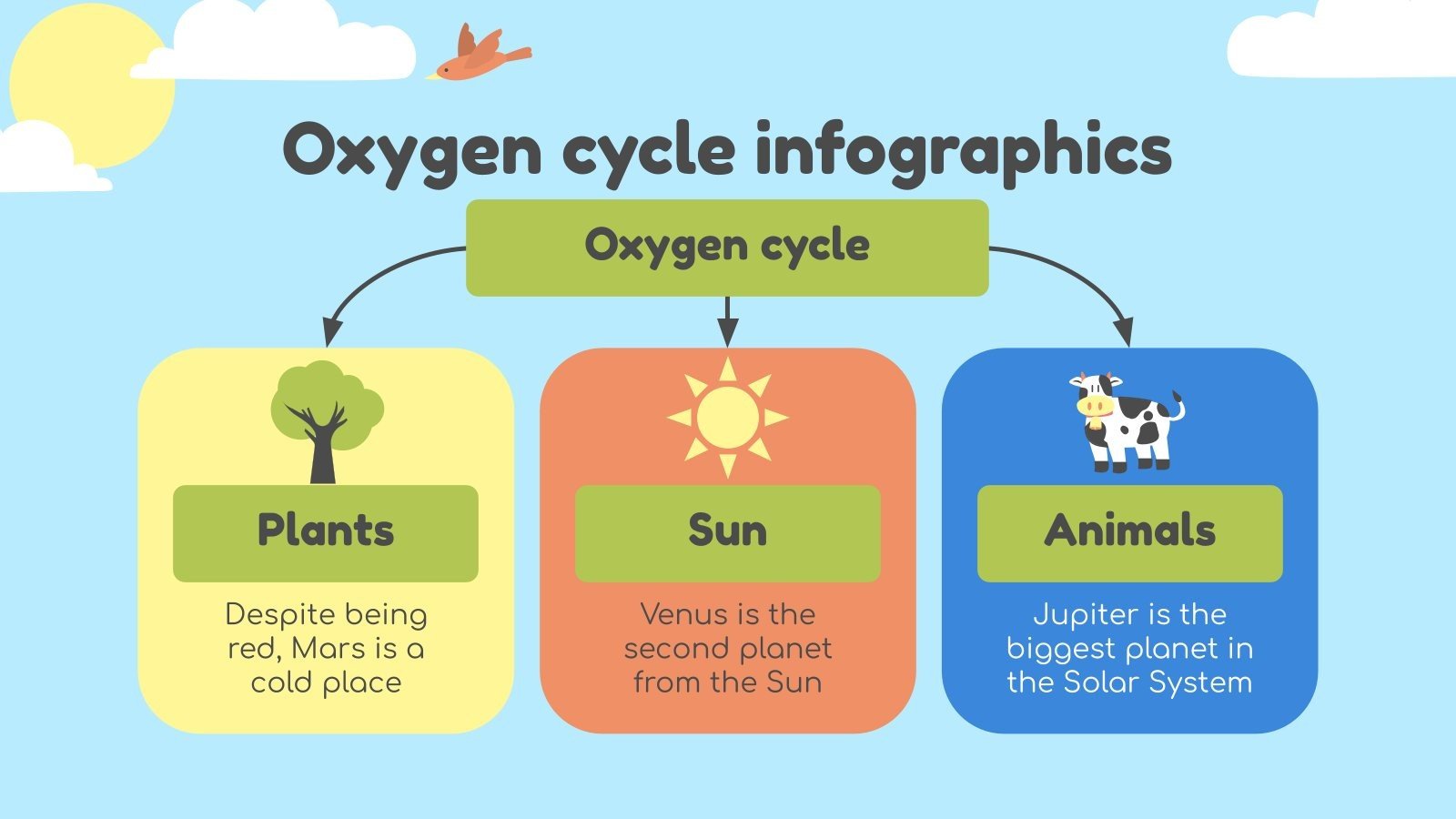 Oxygen cycle infographics

Oxygen cycle

Plants

Despite being red, Mars is a cold place

Sun

Venus is the second planet from the Sun

Animals

Jupiter is the biggest planet in the Solar System