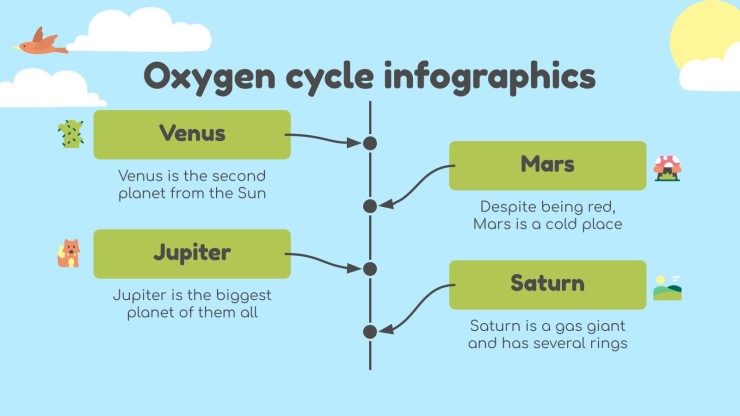 Oxygen cycle infographics

Venus

Venus is the second planet from the Sun

Mars

Despite being red, Mars is a cold place

Jupiter

Jupiter is the biggest planet of them all

Saturn

Saturn is a gas giant and has several rings