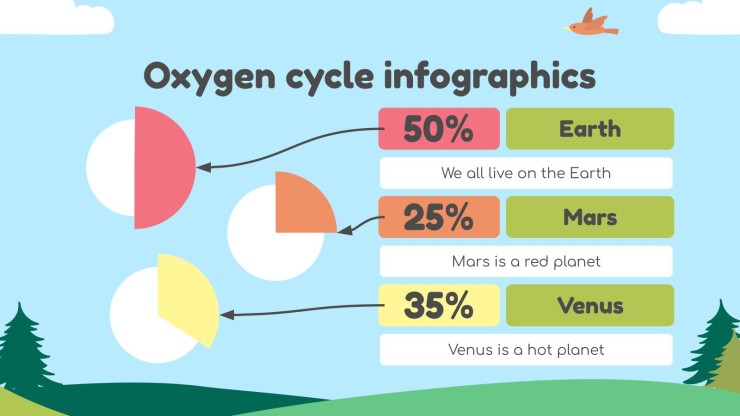 Oxygen cycle infographics

50%

Earth

We all live on the Earth

25%

Mars

Mars is a red planet

35%

Venus

Venus is a hot planet