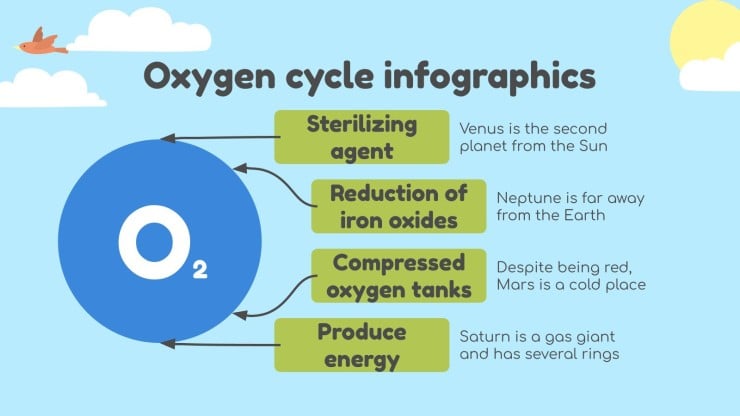 Oxygen cycle infographics

$O_2$

Sterilizing agent

Venus is the second planet from the Sun

Reduction of iron oxides

Neptune is far away from the Earth

Compressed oxygen tanks

Despite being red, Mars is a cold place

Produce energy

Saturn is a gas giant and has several rings