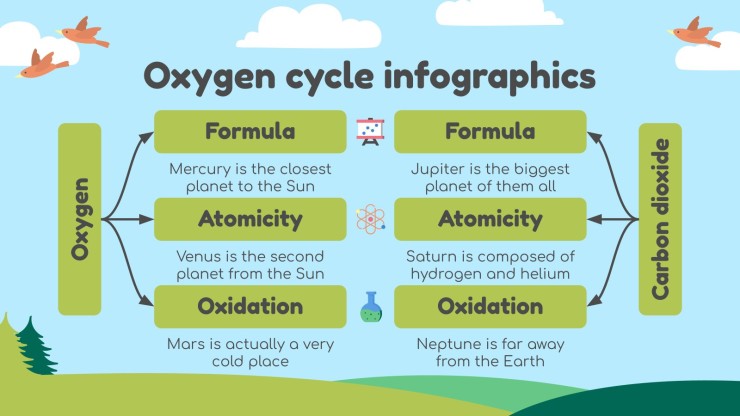 Oxygen cycle infographics

Oxygen

Formula

Mercury is the closest planet to the Sun

Atomicity

Venus is the second planet from the Sun

Oxidation

Mars is actually a very cold place

Formula

Jupiter is the biggest planet of them all

Atomicity

Saturn is composed of hydrogen and helium

Oxidation

Neptune is far away from the Earth

Carbon dioxide