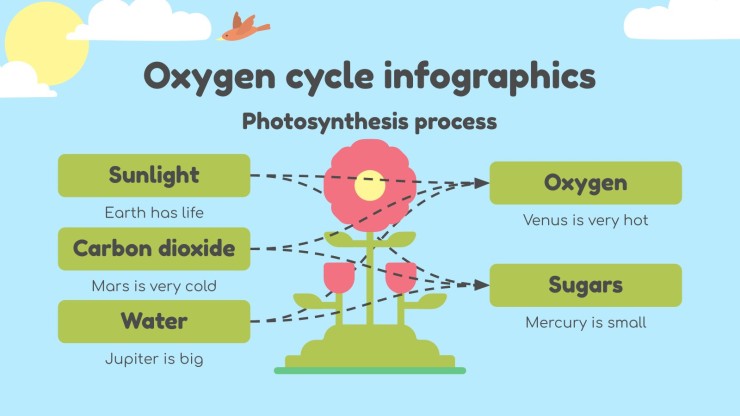 Oxygen cycle infographics

Photosynthesis process

Sunlight

Earth has life

Carbon dioxide

Mars is very cold

Water

Jupiter is big

Oxygen

Venus is very hot

Sugars

Mercury is small