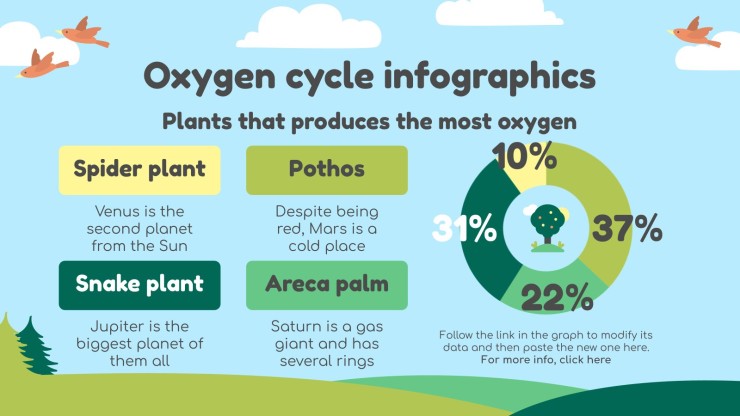 Oxygen cycle infographics

Plants that produces the most oxygen

Spider plant

Venus is the second planet from the Sun

Pothos

Despite being red, Mars is a cold place

Snake plant

Jupiter is the biggest planet of them all

Areca palm

Saturn is a gas giant and has several rings

10%

37%

22%

31%

Follow the link in the graph to modify its data and then paste the new one here. For more info, click here