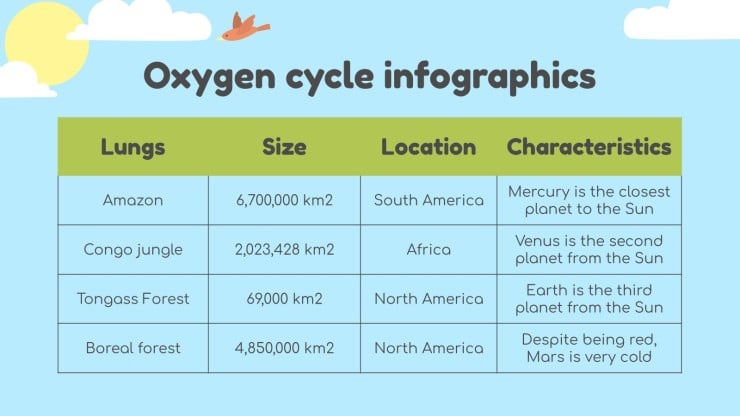 Oxygen cycle infographics

| Lungs | Size | Location | Characteristics |
|---|---|---|---|
| Amazon | 6,700,000 km2 | South America | Mercury is the closest planet to the Sun |
| Congo jungle | 2,023,428 km2 | Africa | Venus is the second planet from the Sun |
| Tongass Forest | 69,000 km2 | North America | Earth is the third planet from the Sun |
| Boreal forest | 4,850,000 km2 | North America | Despite being red, Mars is very cold |