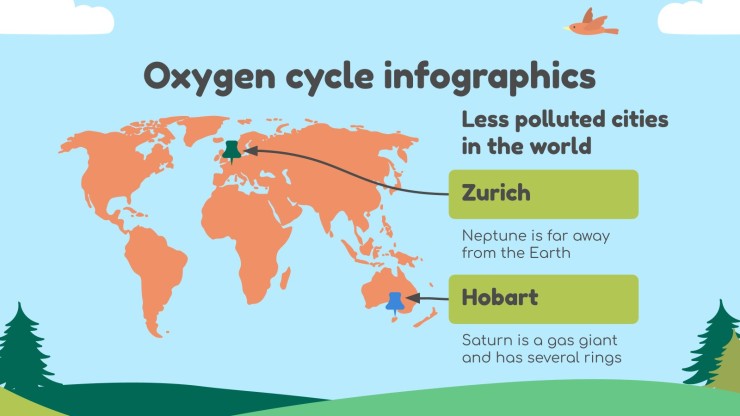 Oxygen cycle infographics

Less polluted cities in the world

Zurich

Neptune is far away from the Earth

Hobart

Saturn is a gas giant and has several rings