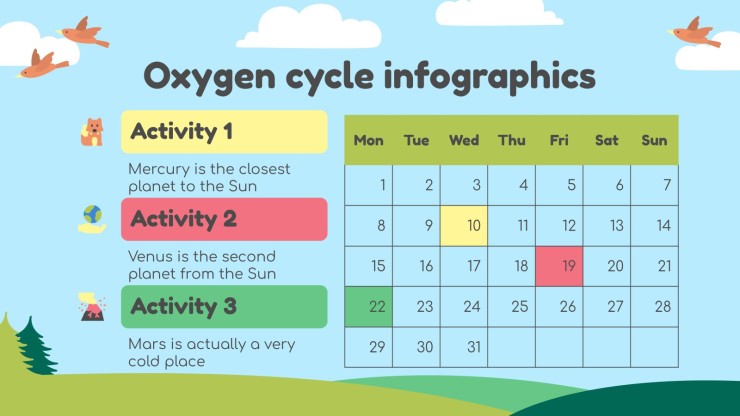 Oxygen cycle infographics

Activity 1

Mercury is the closest planet to the Sun

Activity 2

Venus is the second planet from the Sun

Activity 3

Mars is actually a very cold place

| Mon | Tue | Wed | Thu | Fri | Sat | Sun |
|---|---|---|---|---|---|---|
| 1 | 2 | 3 | 4 | 5 | 6 | 7 |
| 8 | 9 | 10 | 11 | 12 | 13 | 14 |
| 15 | 16 | 17 | 18 | 19 | 20 | 21 |
| 22 | 23 | 24 | 25 | 26 | 27 | 28 |
| 29 | 30 | 31 | | | | |