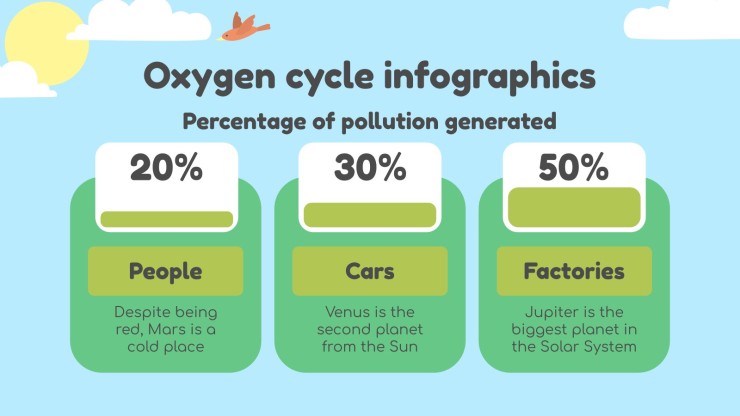 Oxygen cycle infographics

Percentage of pollution generated

20%

People

Despite being red, Mars is a cold place

30%

Cars

Venus is the second planet from the Sun

50%

Factories

Jupiter is the biggest planet in the Solar System