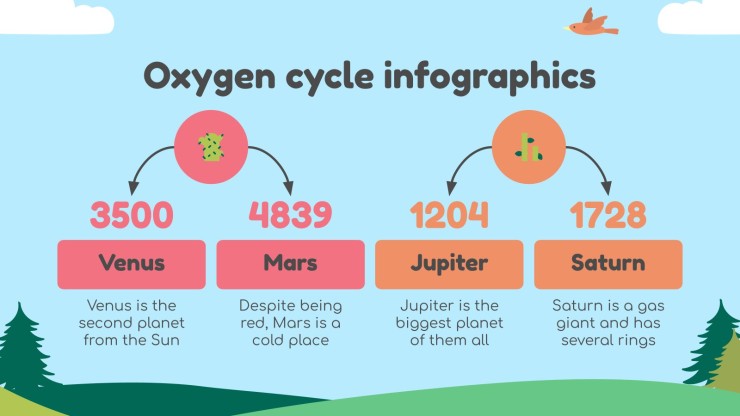 Oxygen cycle infographics

3500

Venus

Venus is the second planet from the Sun

4839

Mars

Despite being red, Mars is a cold place

1204

Jupiter

Jupiter is the biggest planet of them all

1728

Saturn

Saturn is a gas giant and has several rings