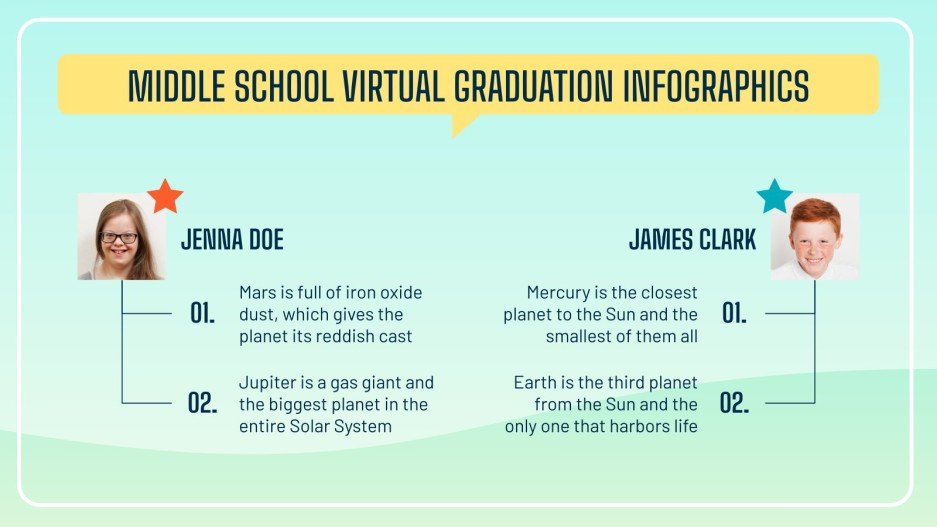 MIDDLE SCHOOL VIRTUAL GRADUATION INFOGRAPHICS

JENNA DOE

01. Mars is full of iron oxide dust, which gives the planet its reddish cast

02. Jupiter is a gas giant and the biggest planet in the entire Solar System

JAMES CLARK

Mercury is the closest planet to the Sun and the smallest of them all 01.

Earth is the third planet from the Sun and the only one that harbors life 02.