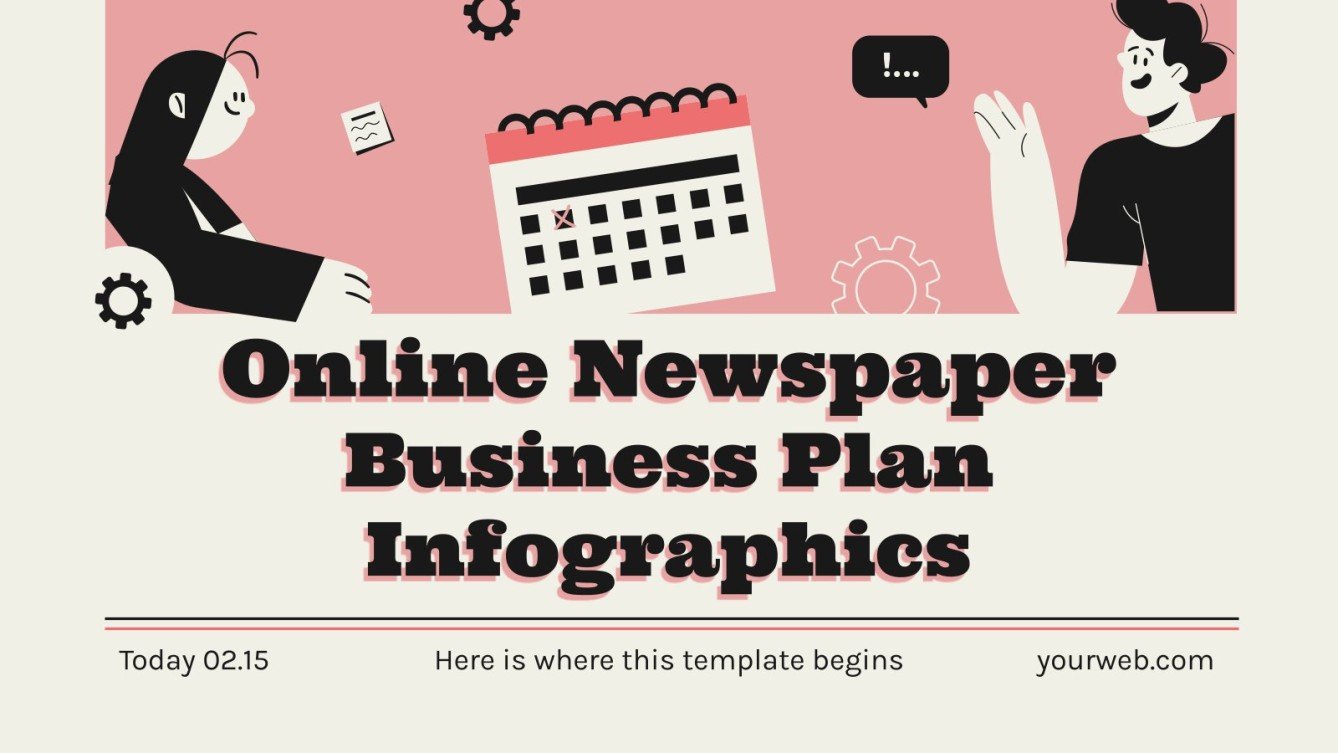 !...

Online Newspaper Business Plan Infographics

Today 02.15

Here is where this template begins

yourweb.com