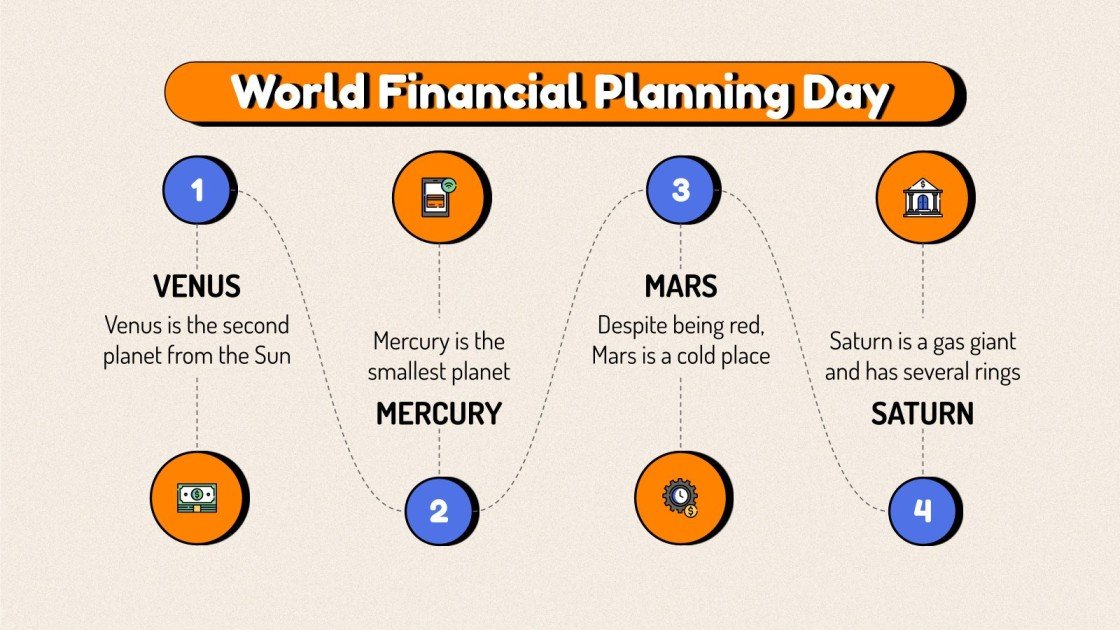 World Financial Planning Day

1

VENUS

Venus is the second planet from the Sun

Mercury is the smallest planet

MERCURY

2

3

MARS

Despite being red, Mars is a cold place

Saturn is a gas giant and has several rings

SATURN

4