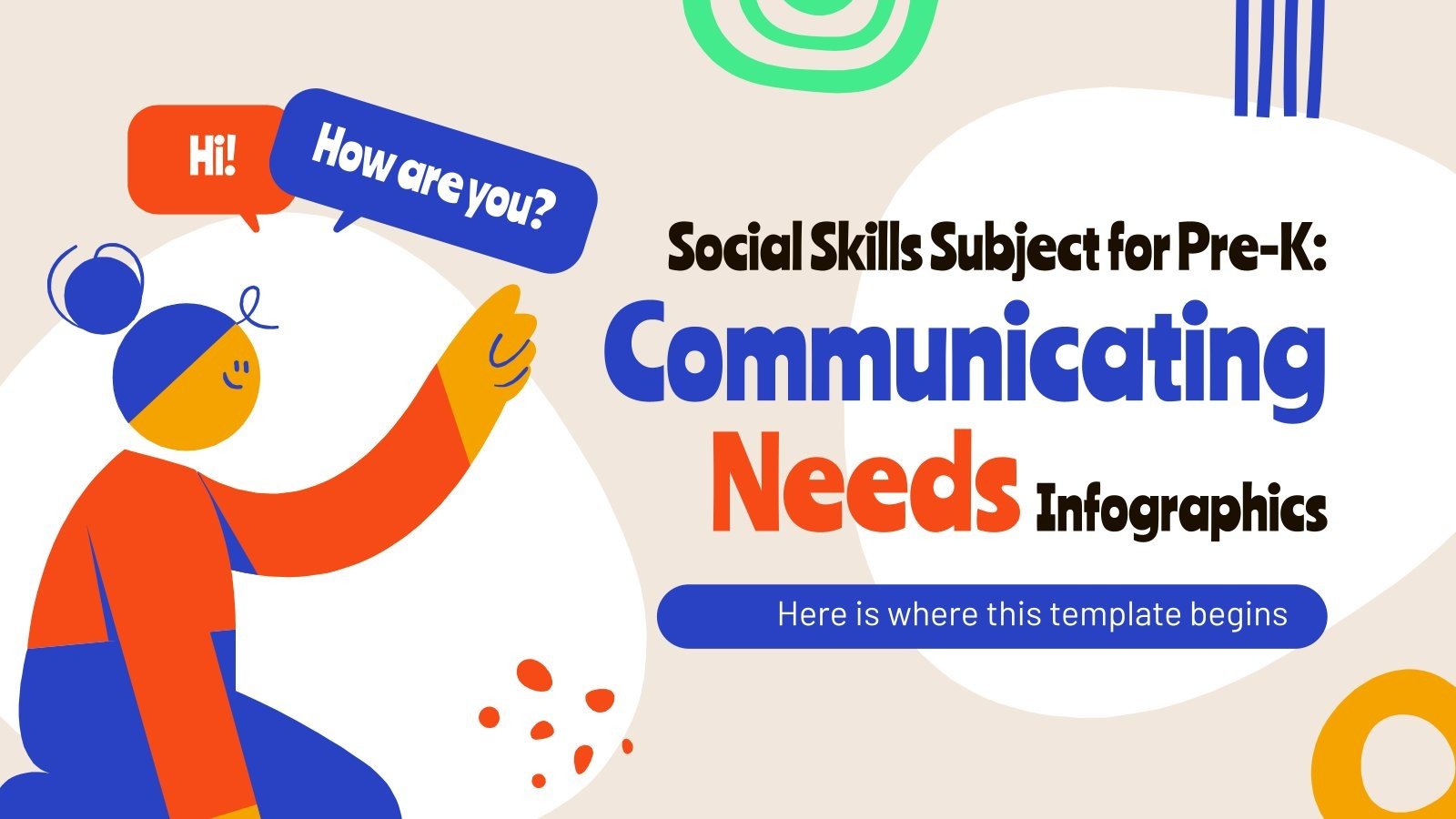 Hi!

How are you?

Social Skills Subject for Pre-K:
Communicating Needs Infographics

Here is where this template begins