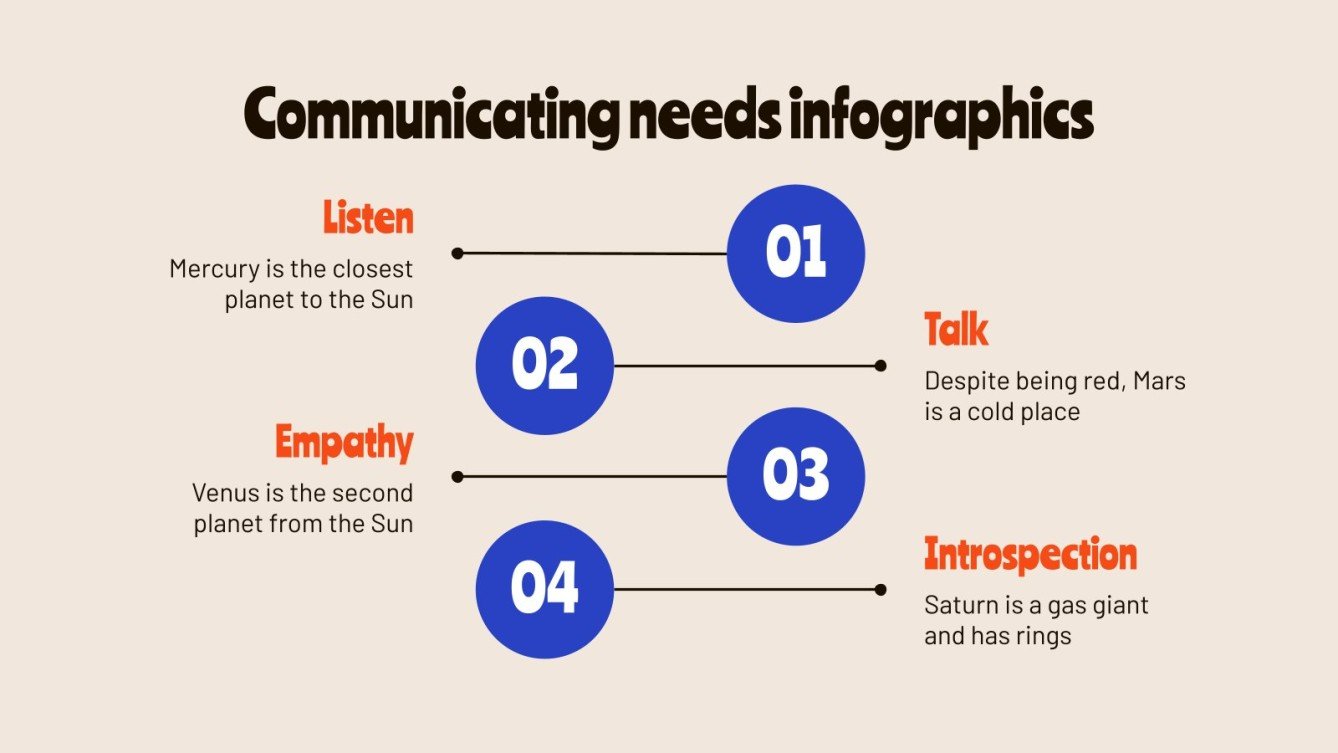 Communicating needs infographics

Listen

Mercury is the closest planet to the Sun

01

02

Talk

Despite being red, Mars is a cold place

Empathy

Venus is the second planet from the Sun

03

04

Introspection

Saturn is a gas giant and has rings