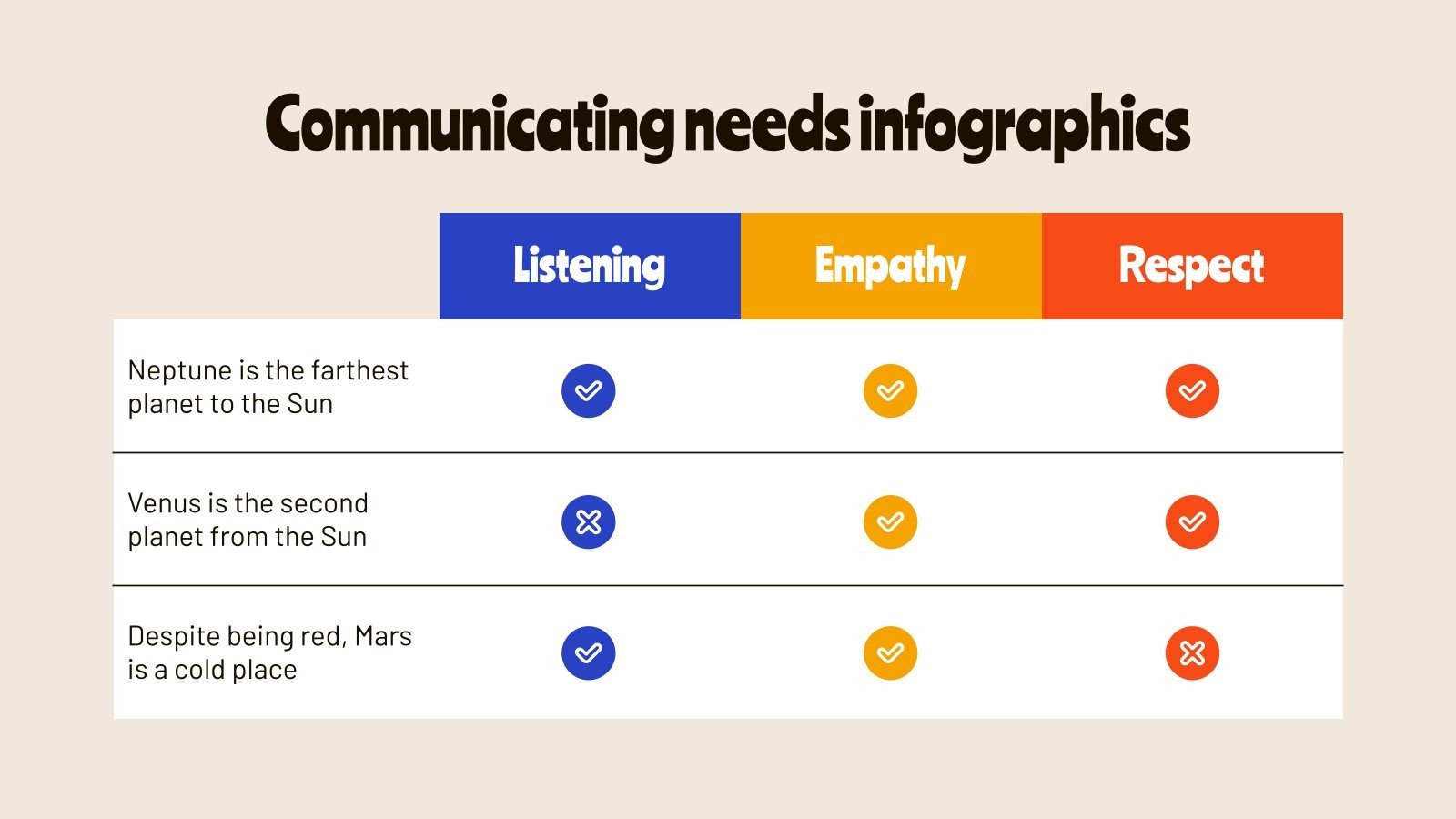 Communicating needs infographics

| | Listening | Empathy | Respect |
|---|---|---|---|
| Neptune is the farthest planet to the Sun | ✓ | ✓ | ✓ |
| Venus is the second planet from the Sun | ✗ | ✓ | ✓ |
| Despite being red, Mars is a cold place | ✓ | ✓ | ✗ |