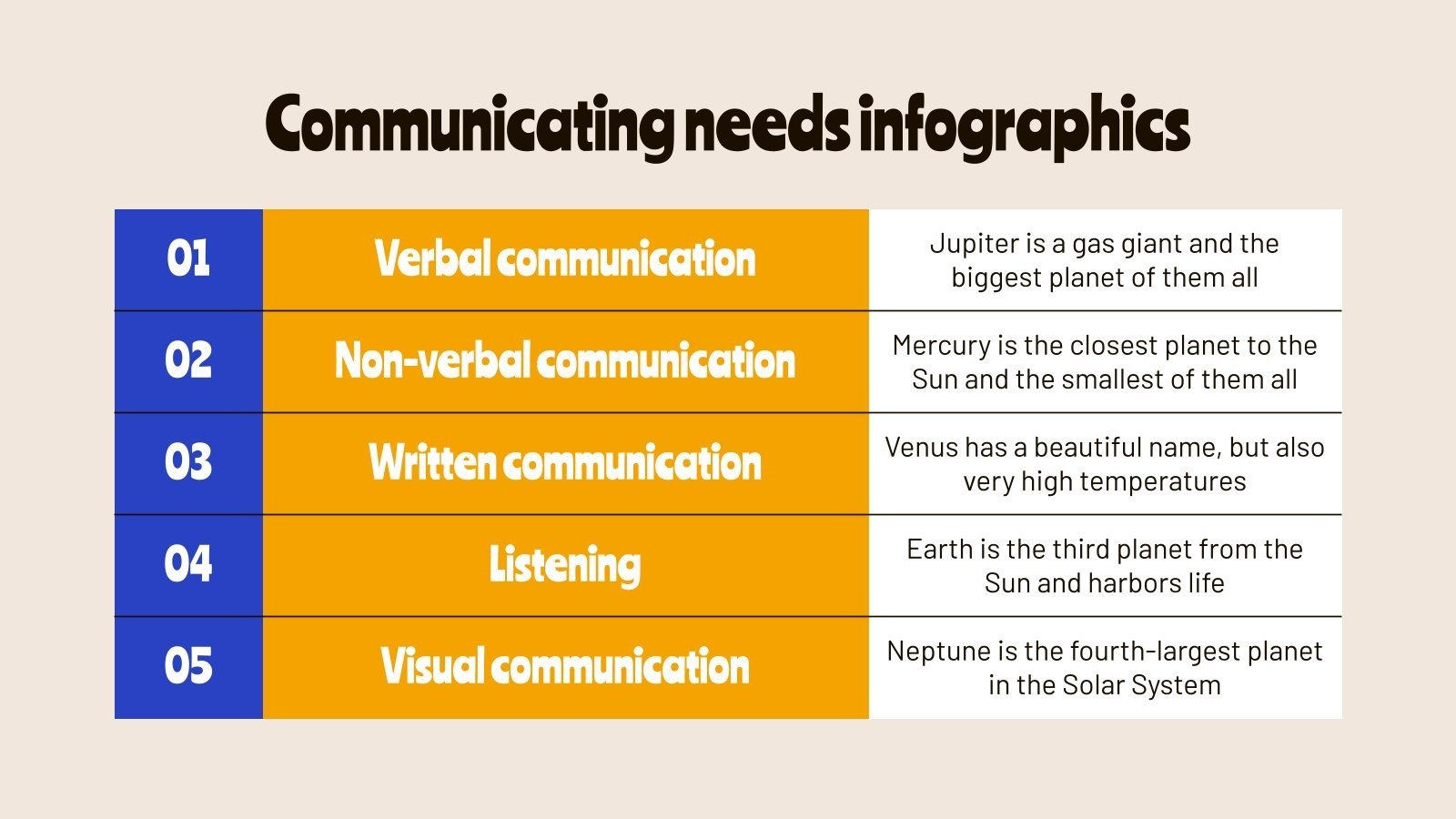 Communicating needs infographics

| 01 | Verbal communication | Jupiter is a gas giant and the biggest planet of them all |
|---|---|---|
| 02 | Non-verbal communication | Mercury is the closest planet to the Sun and the smallest of them all |
| 03 | Written communication | Venus has a beautiful name, but also very high temperatures |
| 04 | Listening | Earth is the third planet from the Sun and harbors life |
| 05 | Visual communication | Neptune is the fourth-largest planet in the Solar System |