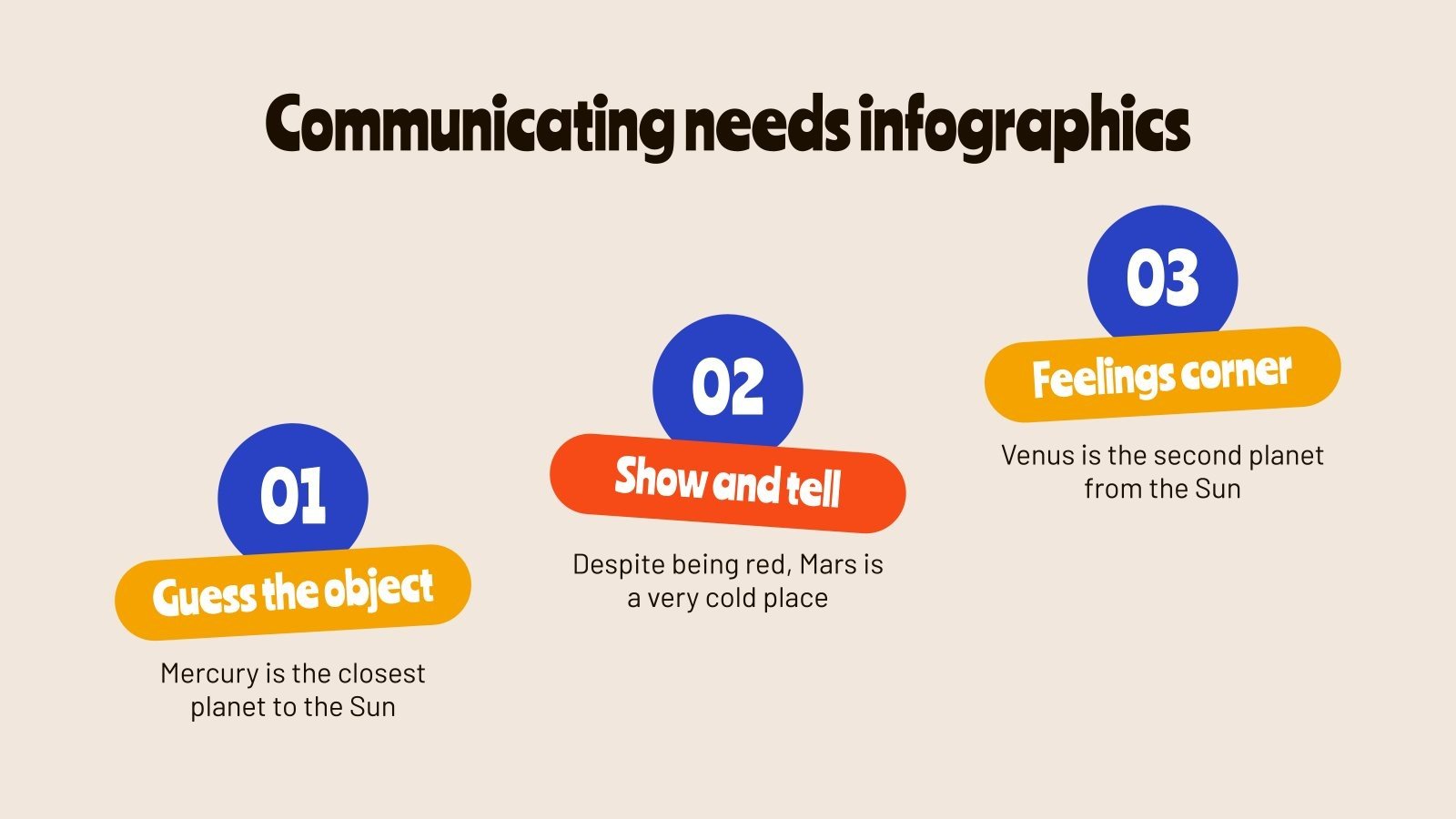 Communicating needs infographics

01

Guess the object

Mercury is the closest planet to the Sun

02

Show and tell

Despite being red, Mars is a very cold place

03

Feelings corner

Venus is the second planet from the Sun