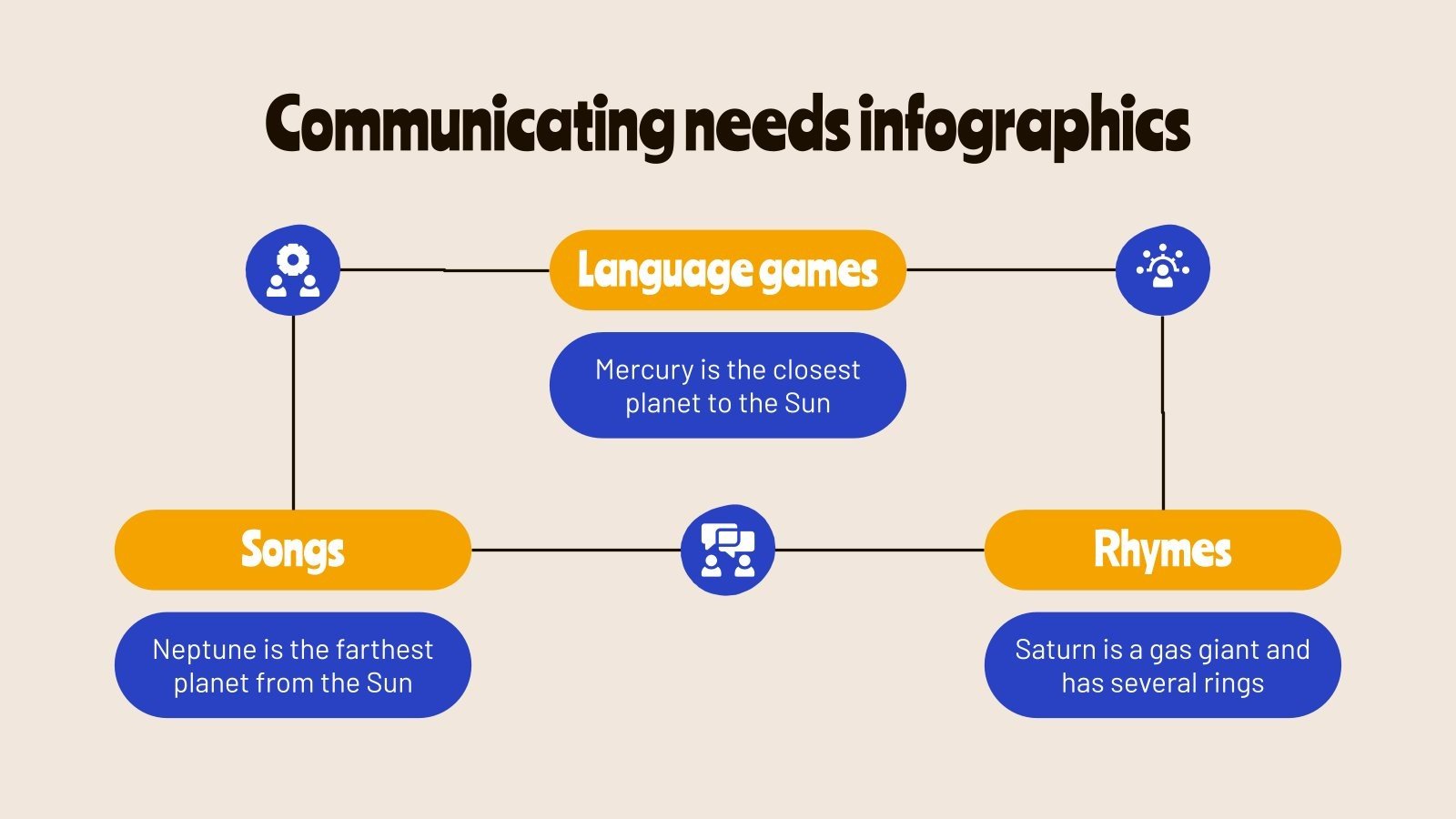 Communicating needs infographics

Language games

Mercury is the closest planet to the Sun

Songs

Neptune is the farthest planet from the Sun

Rhymes

Saturn is a gas giant and has several rings