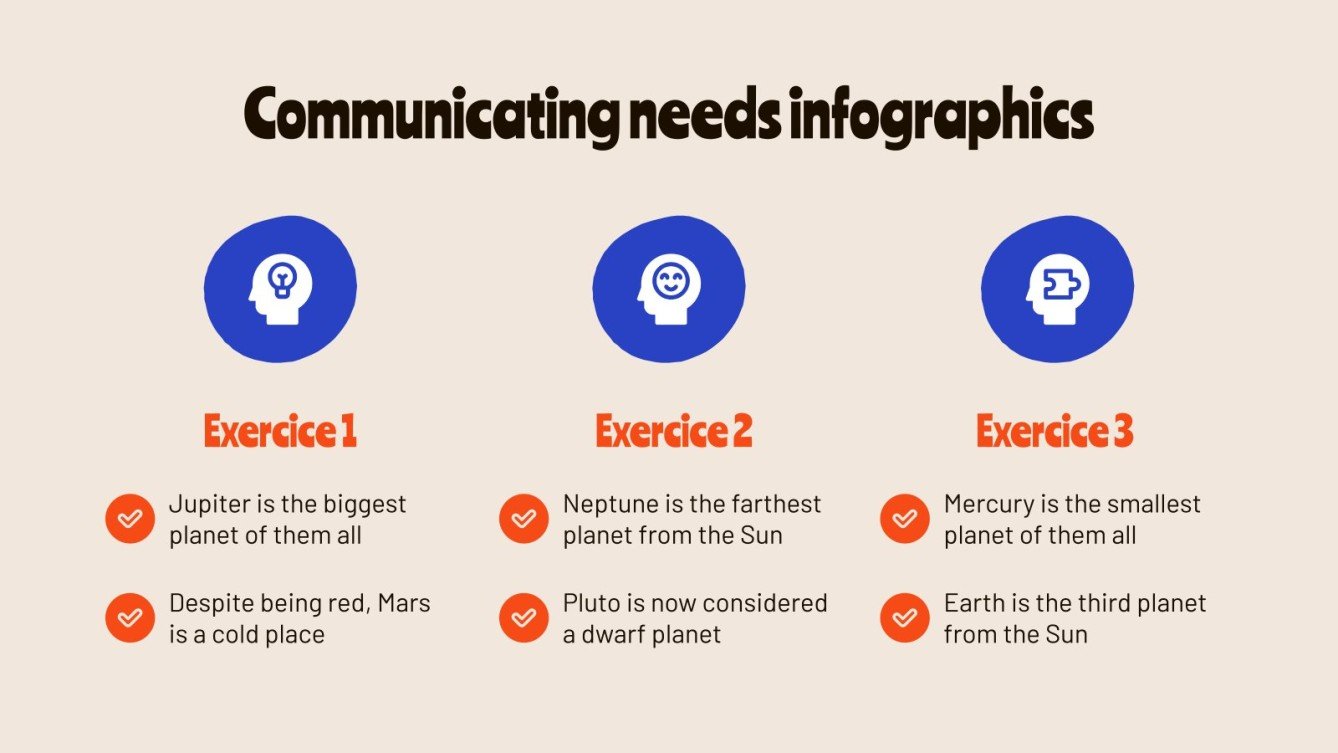 Communicating needs infographics

Exercice 1

Jupiter is the biggest planet of them all

Despite being red, Mars is a cold place

Exercice 2

Neptune is the farthest planet from the Sun

Pluto is now considered a dwarf planet

Exercice 3

Mercury is the smallest planet of them all

Earth is the third planet from the Sun