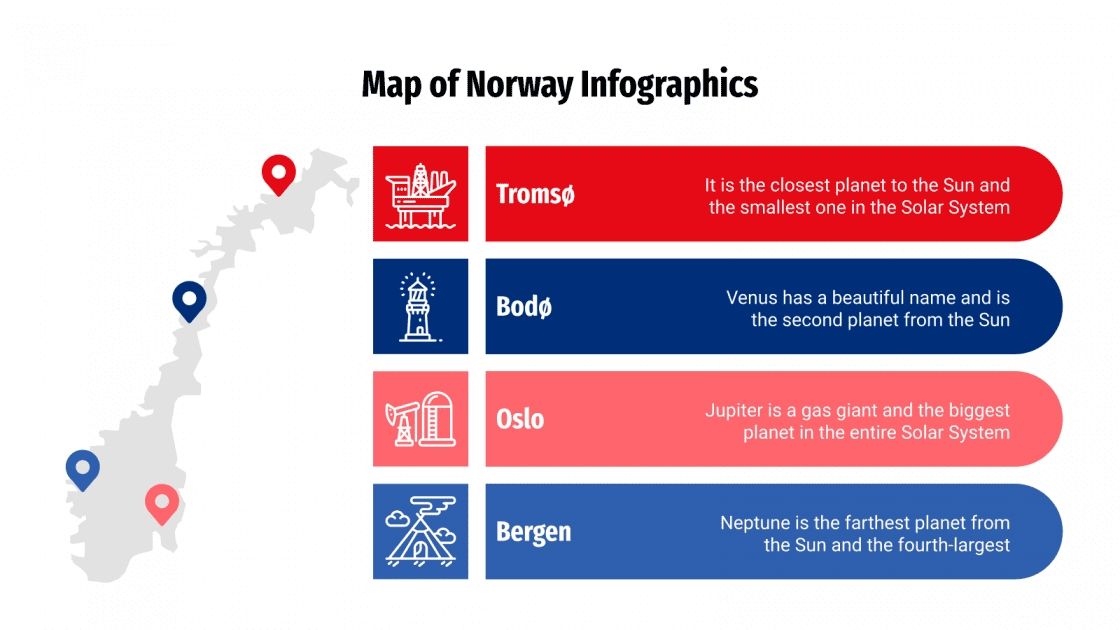 Map of Norway Infographics

Tromsø
It is the closest planet to the Sun and the smallest one in the Solar System

Bodø
Venus has a beautiful name and is the second planet from the Sun

Oslo
Jupiter is a gas giant and the biggest planet in the entire Solar System

Bergen
Neptune is the farthest planet from the Sun and the fourth-largest