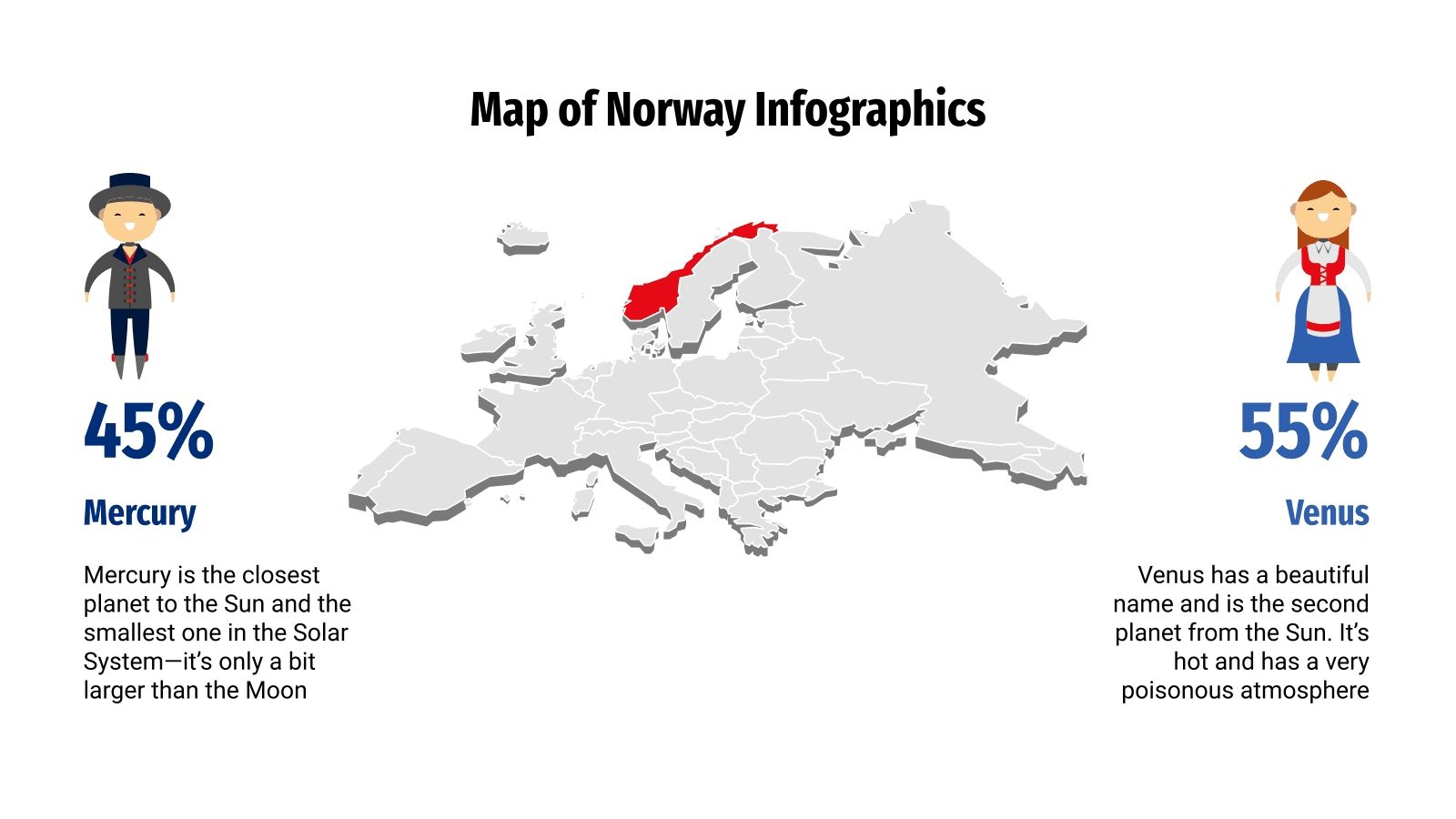 Map of Norway Infographics

45%

Mercury

Mercury is the closest planet to the Sun and the smallest one in the Solar System—it's only a bit larger than the Moon

55%

Venus

Venus has a beautiful name and is the second planet from the Sun. It's hot and has a very poisonous atmosphere