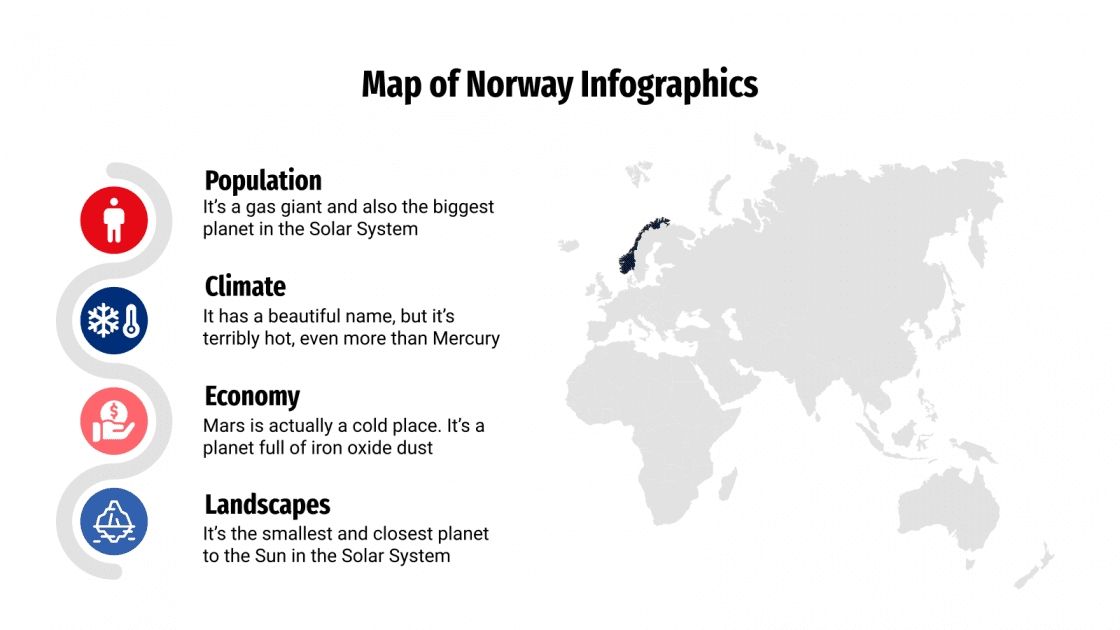 Map of Norway Infographics

Population
It's a gas giant and also the biggest planet in the Solar System

Climate
It has a beautiful name, but it's terribly hot, even more than Mercury

Economy
Mars is actually a cold place. It's a planet full of iron oxide dust

Landscapes
It's the smallest and closest planet to the Sun in the Solar System