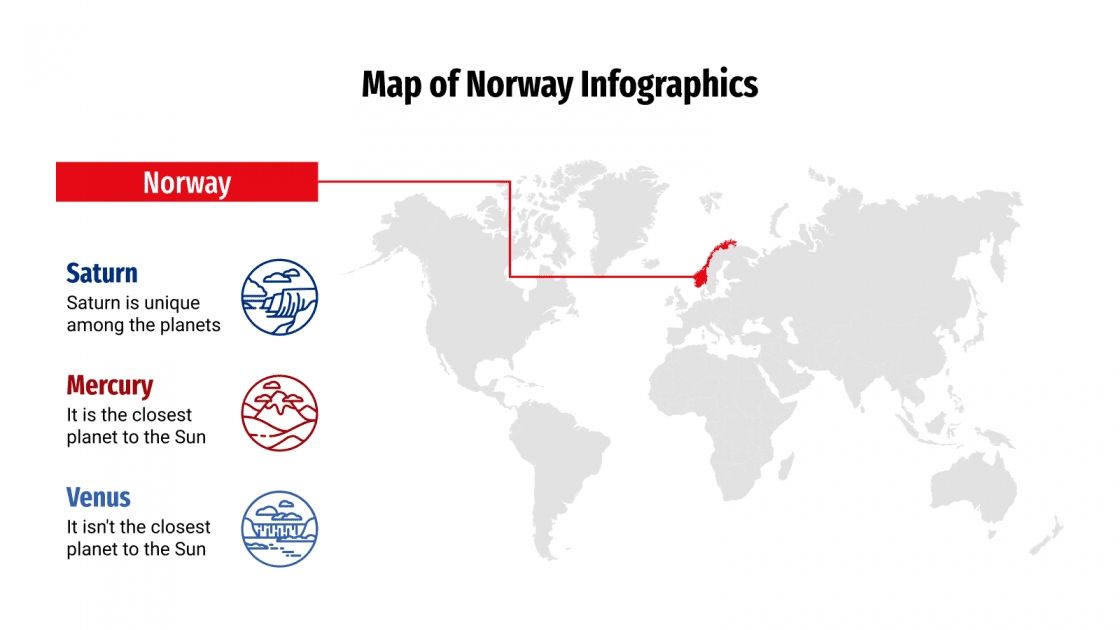 Map of Norway Infographics

Norway

Saturn
Saturn is unique among the planets

Mercury
It is the closest planet to the Sun

Venus
It isn't the closest planet to the Sun