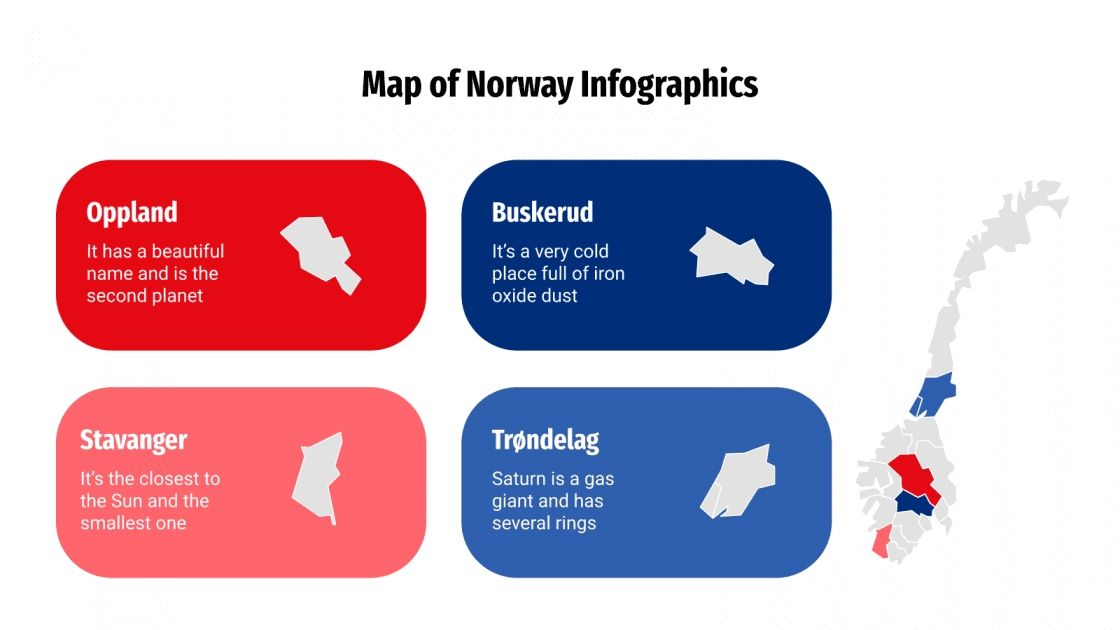 Map of Norway Infographics

Oppland
It has a beautiful name and is the second planet

Buskerud
It's a very cold place full of iron oxide dust

Stavanger
It's the closest to the Sun and the smallest one

Trøndelag
Saturn is a gas giant and has several rings