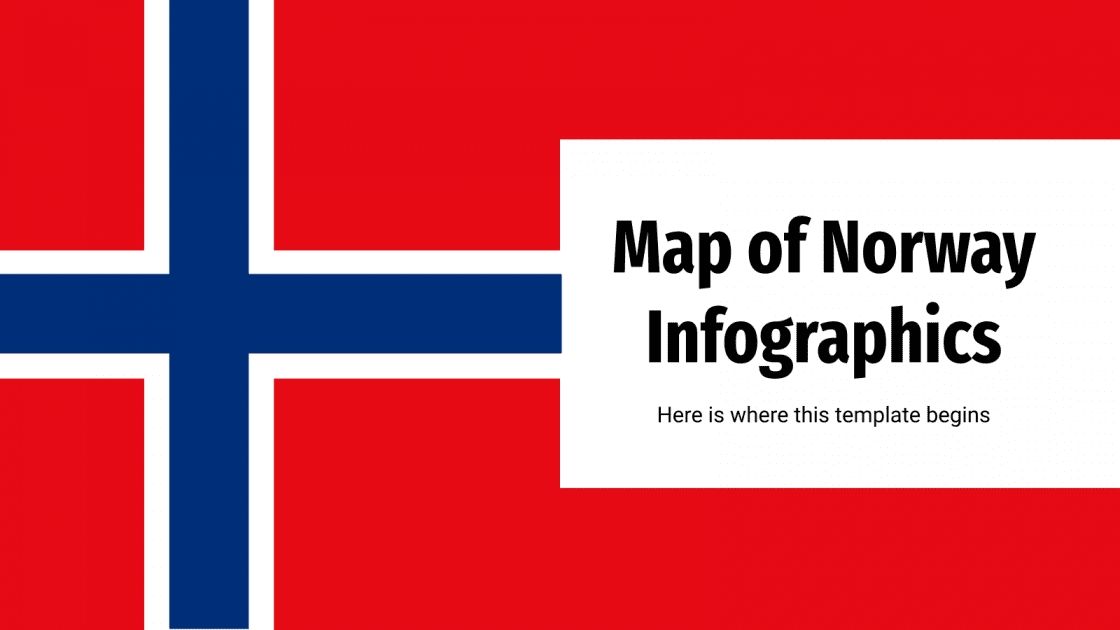 Map of Norway Infographics

Here is where this template begins