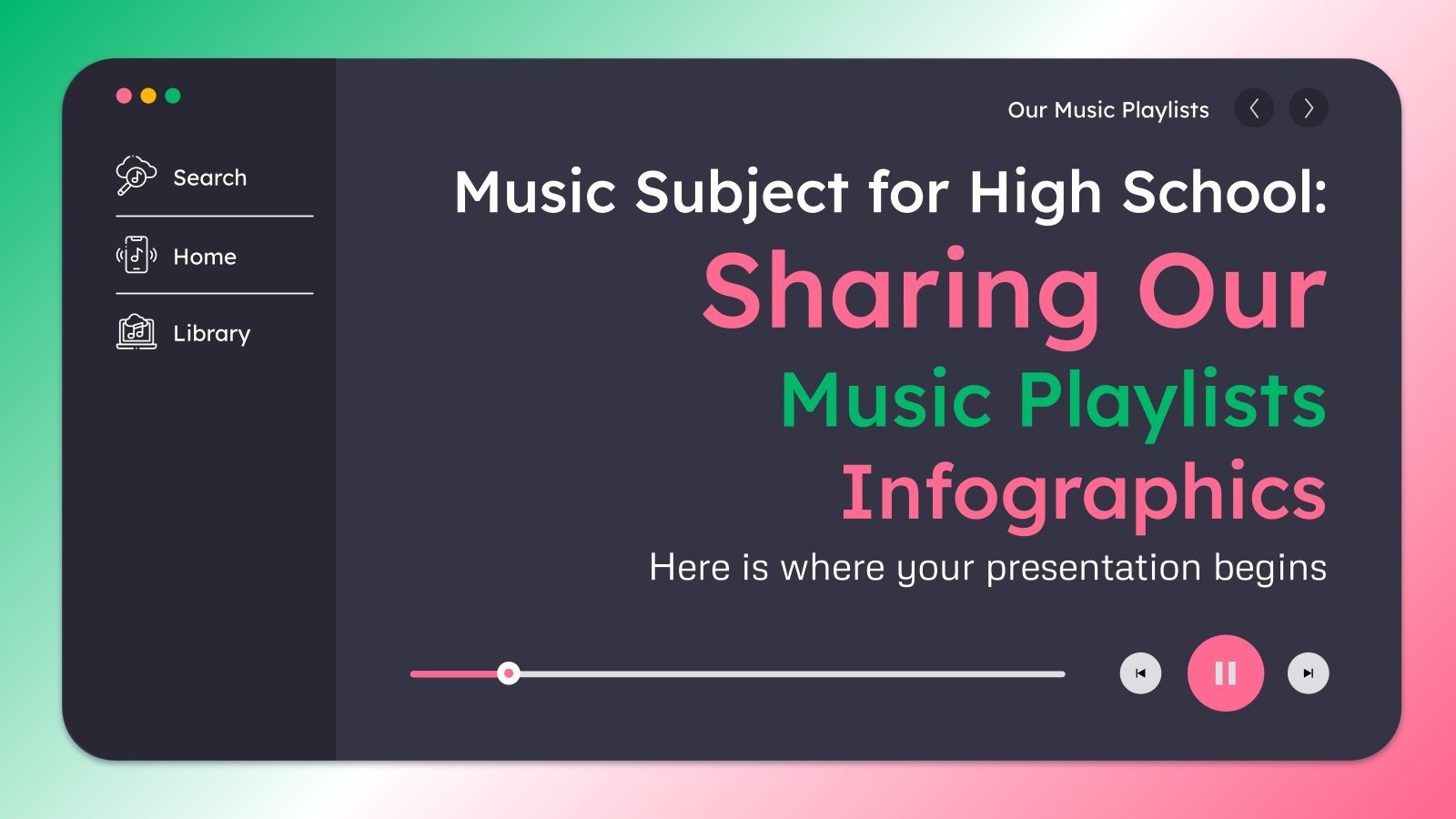 Search

Home

Library

Our Music Playlists

Music Subject for High School:

Sharing Our

Music Playlists

Infographics

Here is where your presentation begins