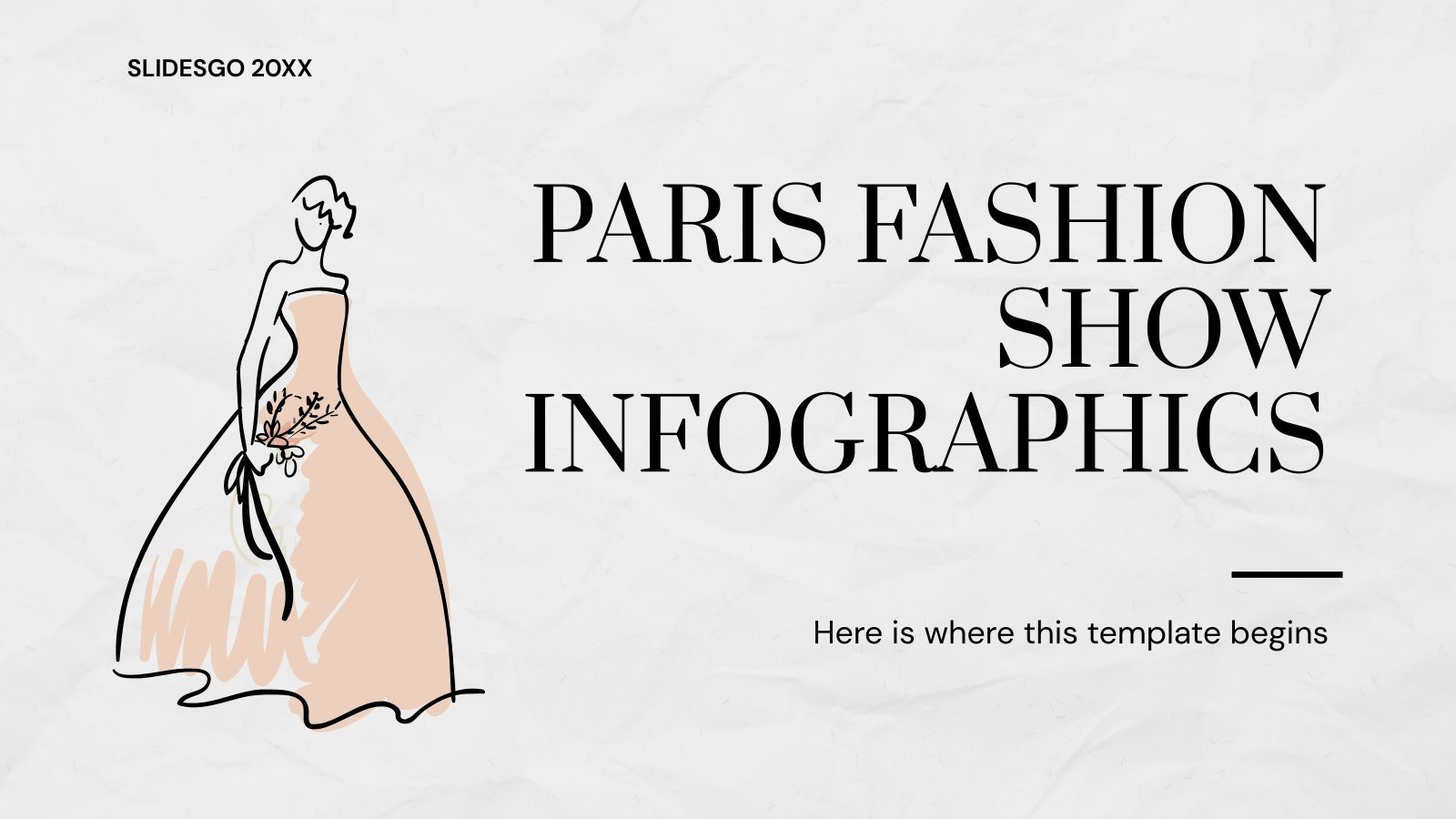 SLIDESGO 20XX

PARIS FASHION SHOW INFOGRAPHICS

Here is where this template begins